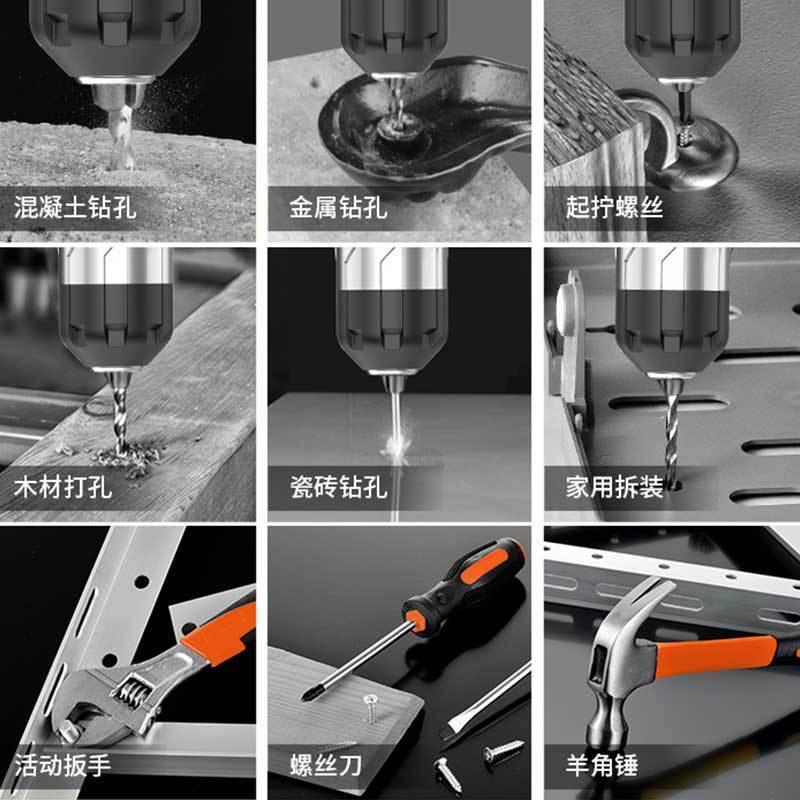 混凝土钻孔

金属钻孔

起拧螺丝

木材打孔

瓷砖钻孔

家用拆装

活动扳手

螺丝刀

羊角锤