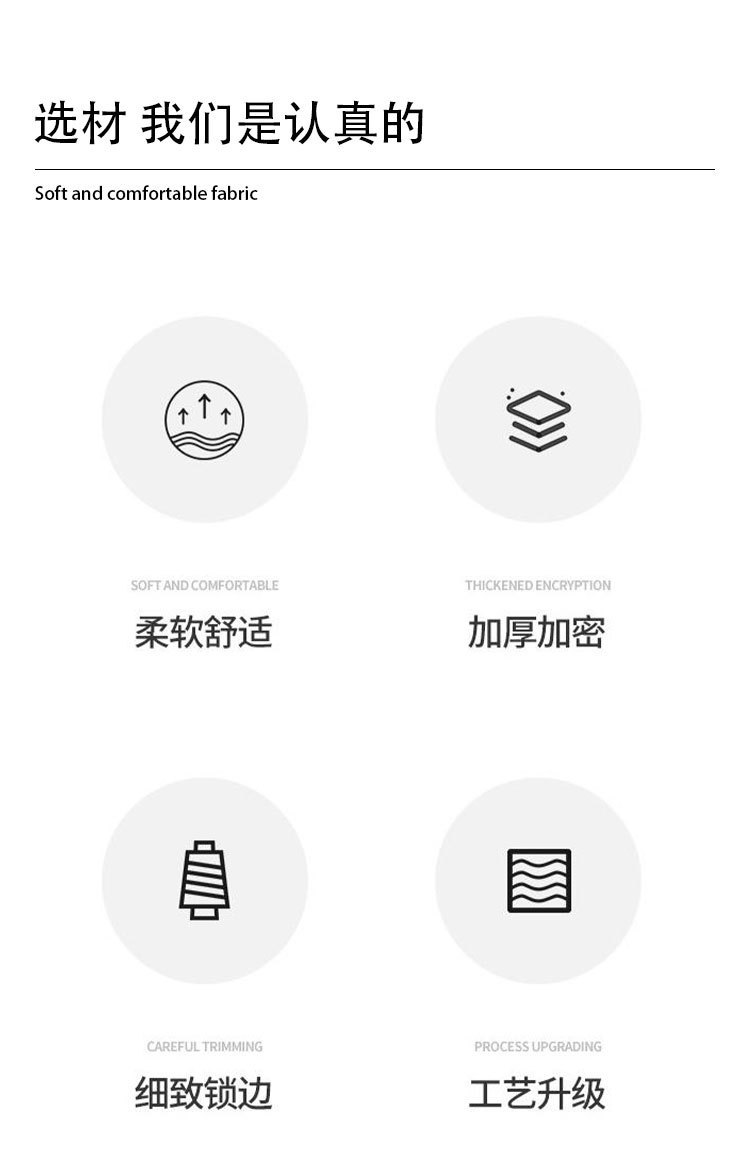 选材 我们是认真的

Soft and comfortable fabric

SOFT AND COMFORTABLE
柔软舒适

THICKENED ENCRYPTION
加厚加密

CAREFUL TRIMMING
细致锁边

PROCESS UPGRADING
工艺升级