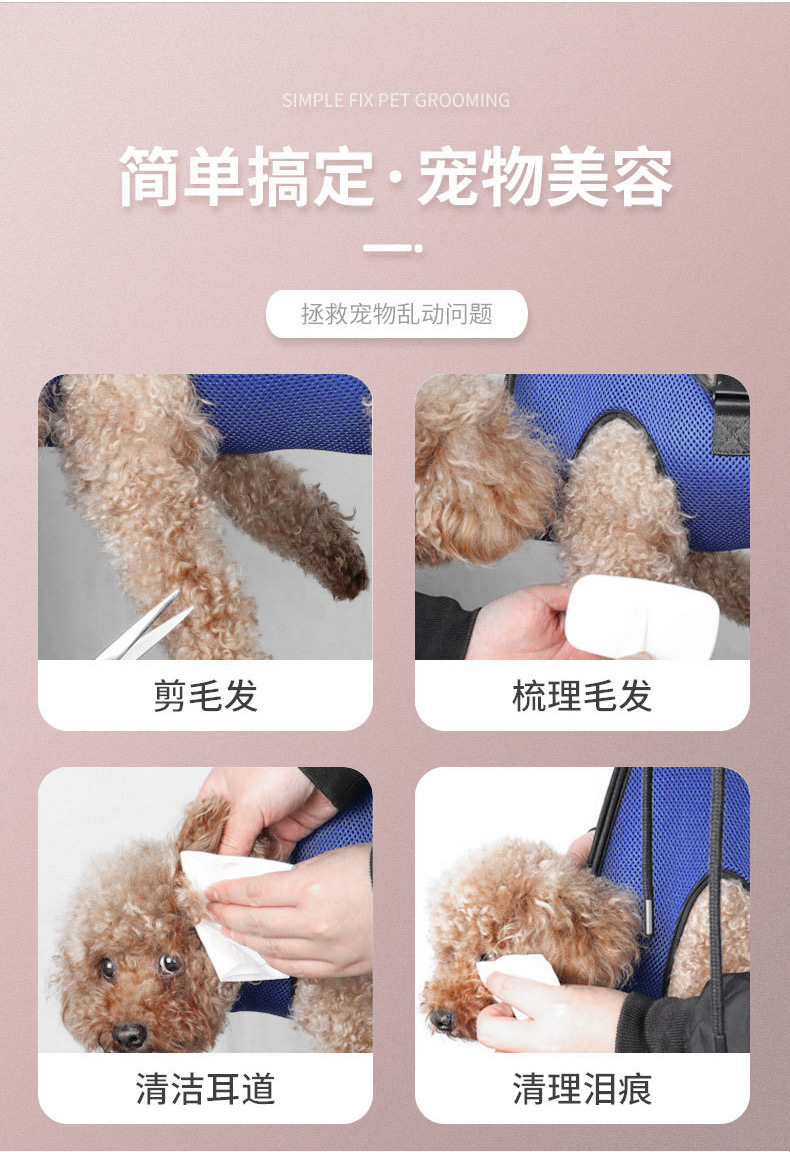 SIMPLE FIX PET GROOMING

简单搞定·宠物美容

拯救宠物乱动问题

剪毛发

梳理毛发

清洁耳道

清理泪痕