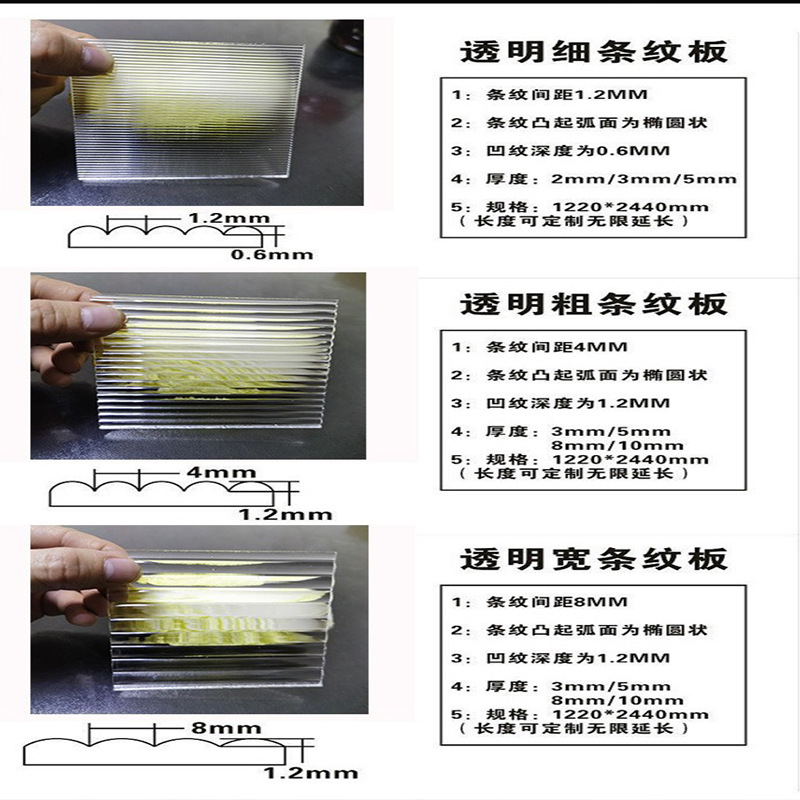 透明细条纹板

1：条纹间距1.2MM

2：条纹凸起弧面为椭圆状

3：凹纹深度为0.6MM

4：厚度：2mm/3mm/5mm

5：规格：1220*2440mm
（长度可定制无限延长）

1.2mm

0.6mm

透明粗条纹板

1：条纹间距4MM

2：条纹凸起弧面为椭圆状

3：凹纹深度为1.2MM

4：厚度：3mm/5mm
8mm/10mm
5：规格：1220*2440mm
（长度可定制无限延长）

4mm

1.2mm

透明宽条纹板

1：条纹间距8MM

2：条纹凸起弧面为椭圆状

3：凹纹深度为1.2MM

4：厚度：3mm/5mm
8mm/10mm
5：规格：1220*2440mm
（长度可定制无限延长）

8mm

1.2mm