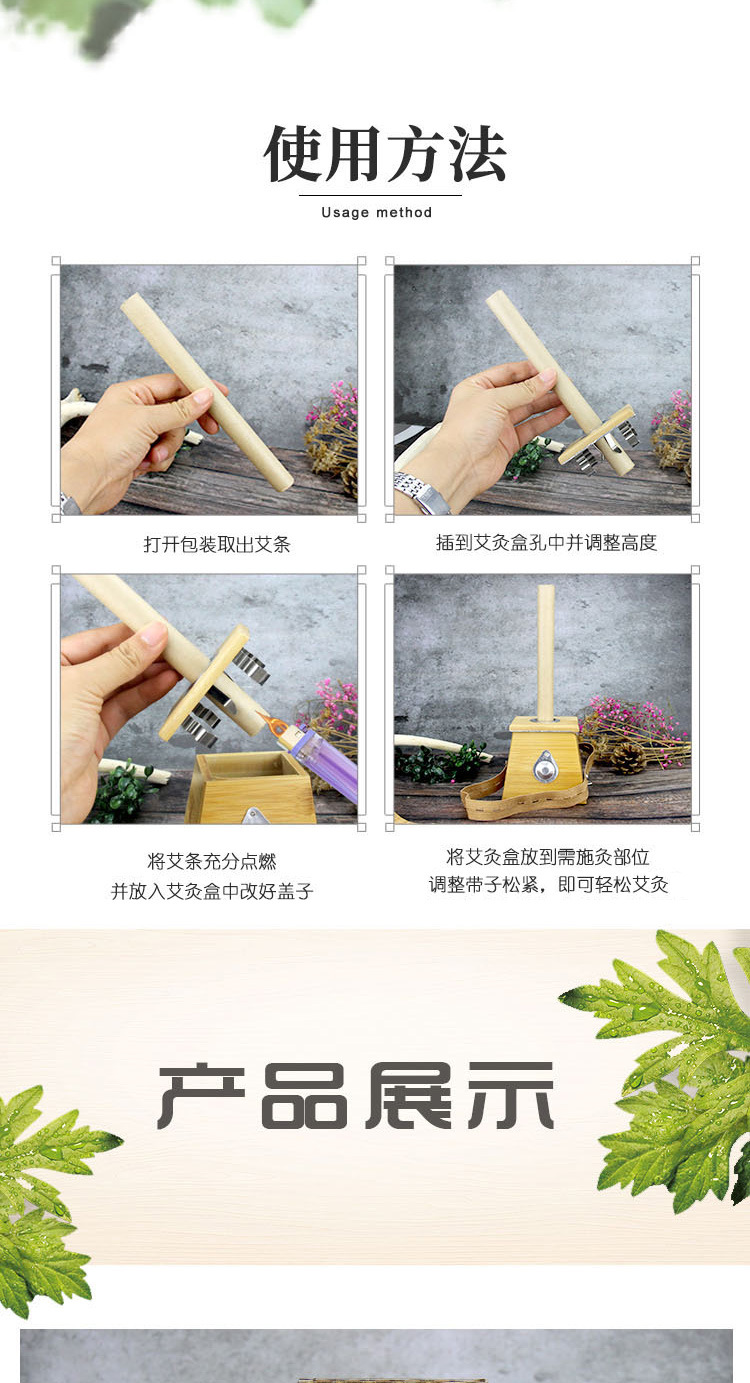 使用方法

Usage method

打开包装取出艾条

插到艾灸盒孔中并调整高度

将艾条充分点燃
并放入艾灸盒中改好盖子

将艾灸盒放到需施灸部位
调整带子松紧，即可轻松艾灸

产品展示