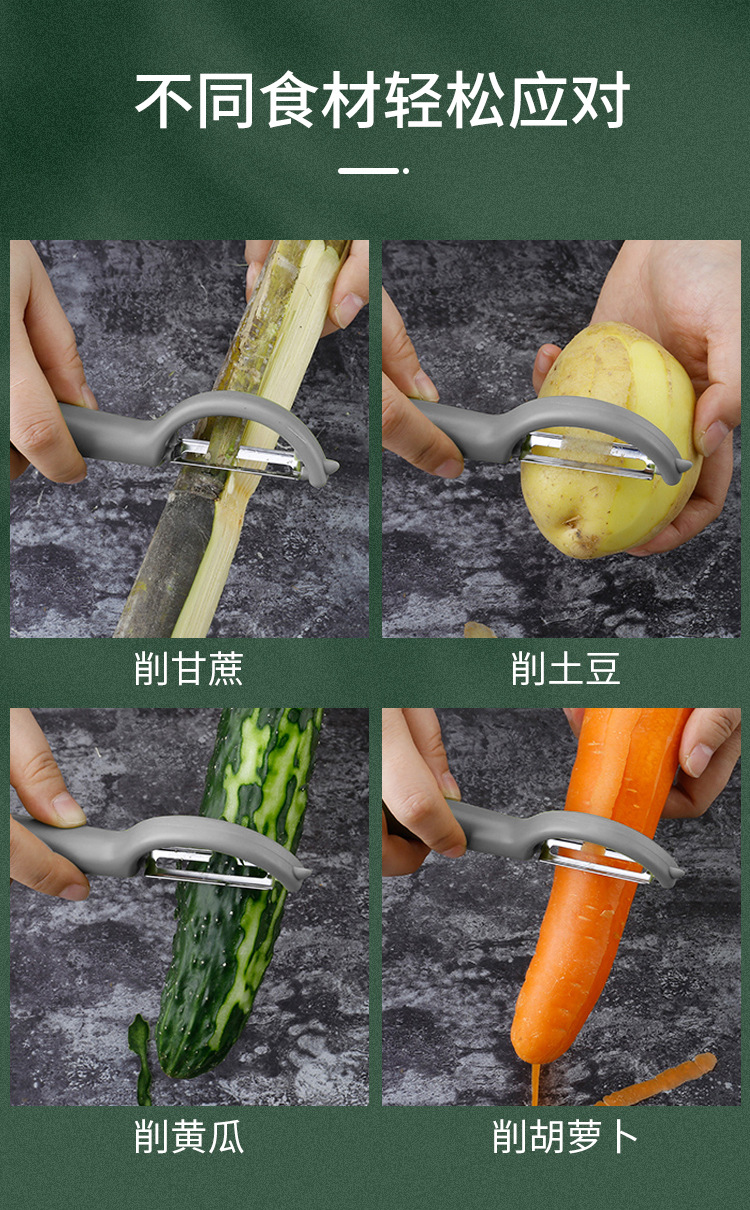 不同食材轻松应对

削甘蔗

削土豆

削黄瓜

削胡萝卜