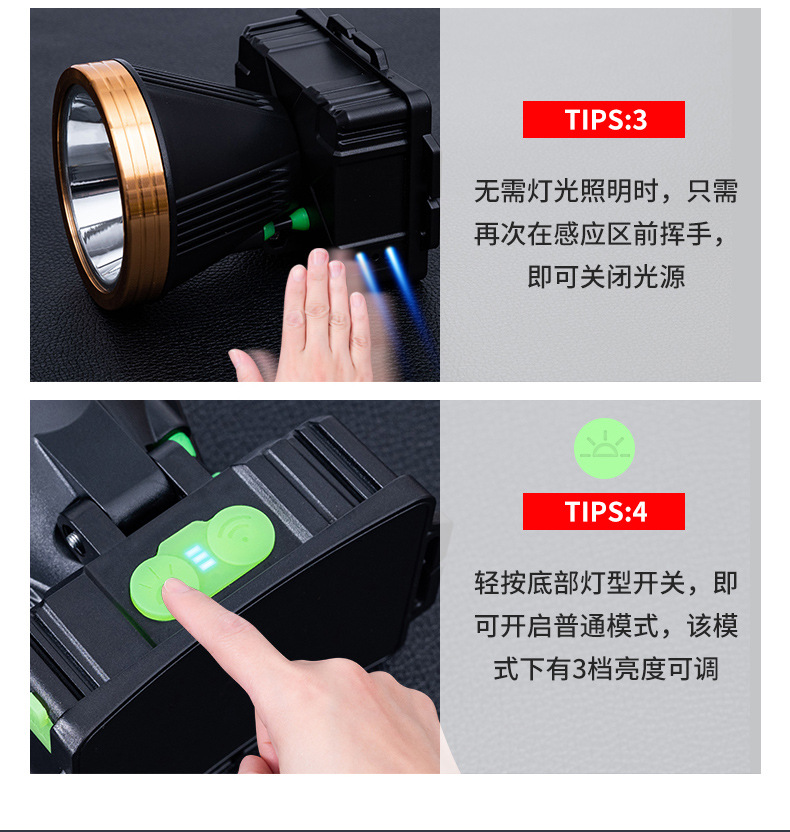 TIPS:3

无需灯光照明时，只需再次在感应区前挥手，即可关闭光源

TIPS:4

轻按底部灯型开关，即可开启普通模式，该模式下有3档亮度可调