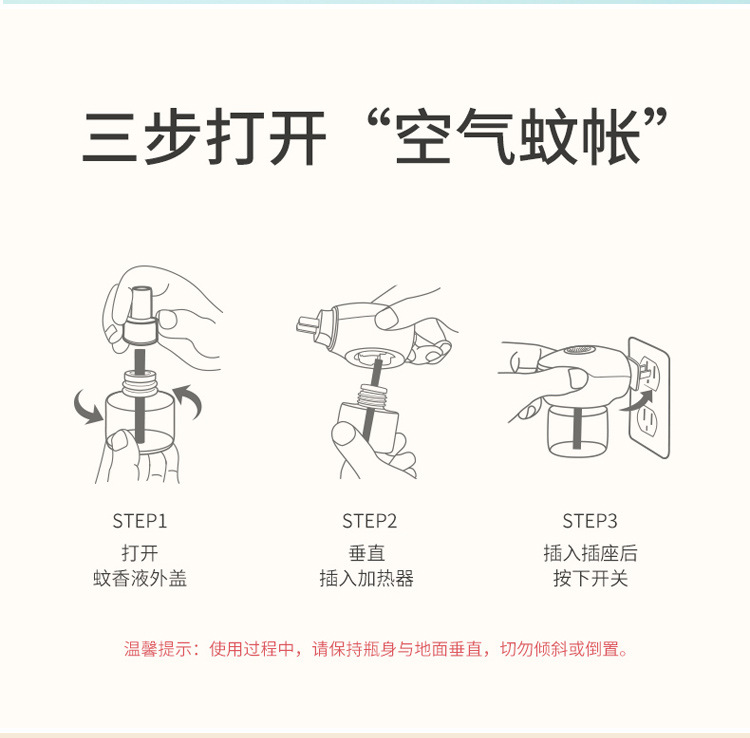 三步打开“空气蚊帐”

STEP1
打开
蚊香液外盖

STEP2
垂直
插入加热器

STEP3
插入插座后
按下开关

温馨提示：使用过程中，请保持瓶身与地面垂直，切勿倾斜或倒置。