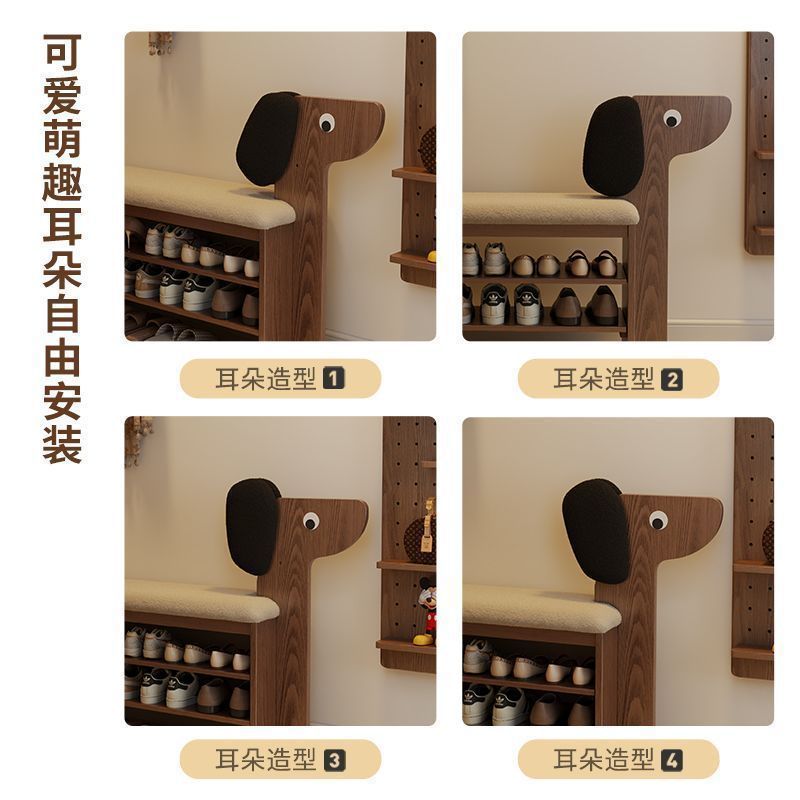 可爱萌趣耳朵自由安装

耳朵造型 1

耳朵造型 2

耳朵造型 3

耳朵造型 4