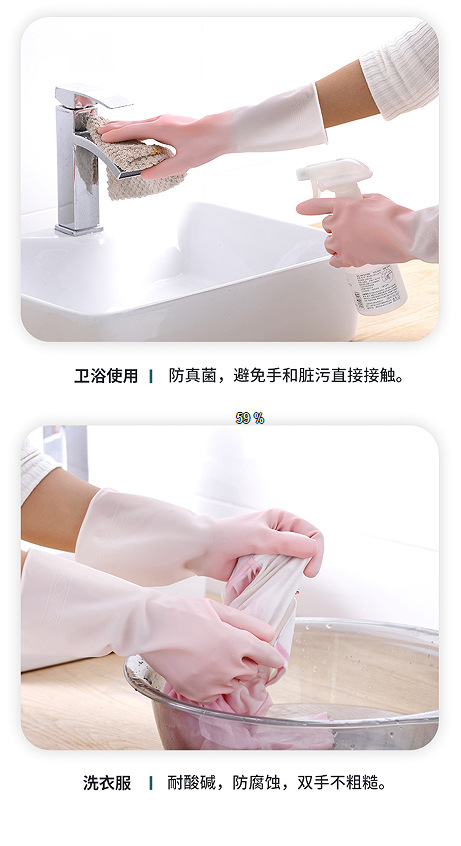 卫浴使用 | 防真菌，避免手和脏污直接接触。

59 %

洗衣服 | 耐酸碱，防腐蚀，双手不粗糙。