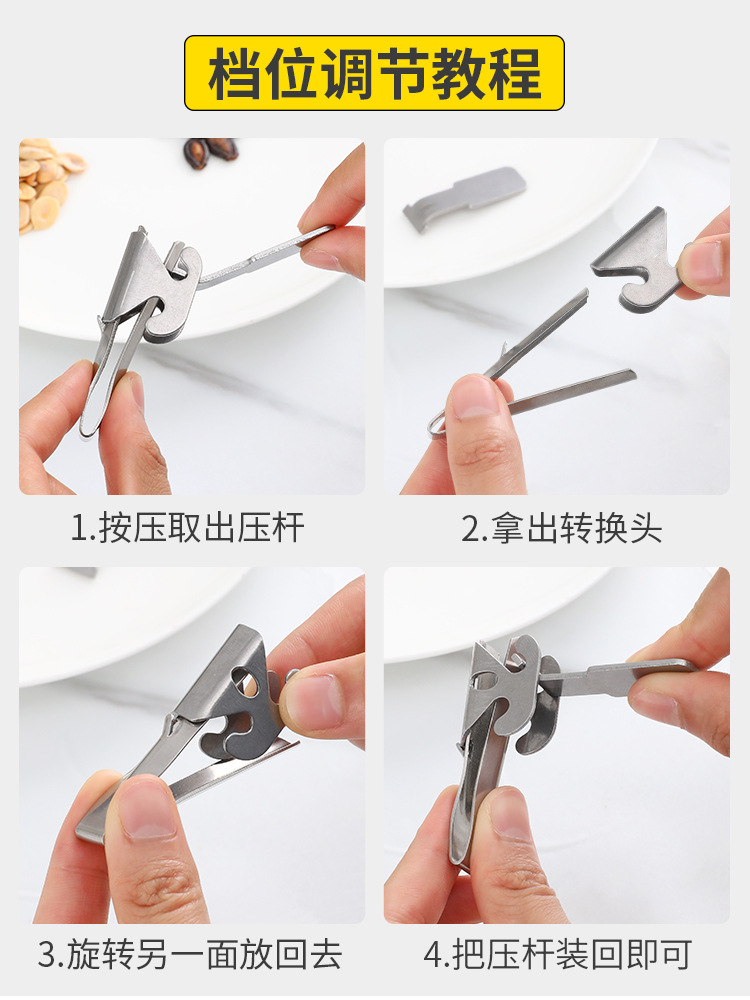 档位调节教程

1.按压取出压杆

2.拿出转换头

3.旋转另一面放回去

4.把压杆装回即可