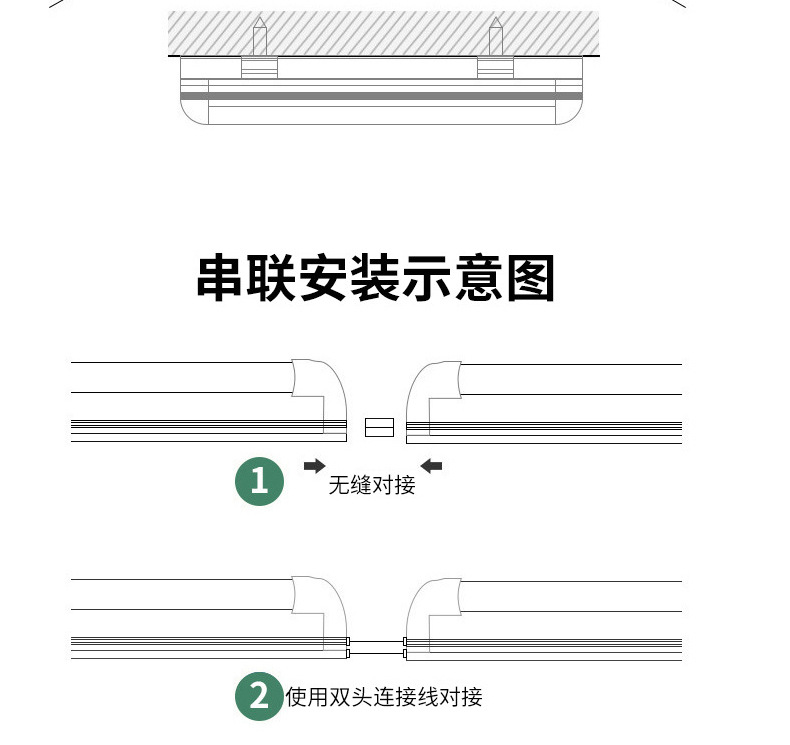 串联安装示意图

1 无缝对接

2 使用双头连接线对接