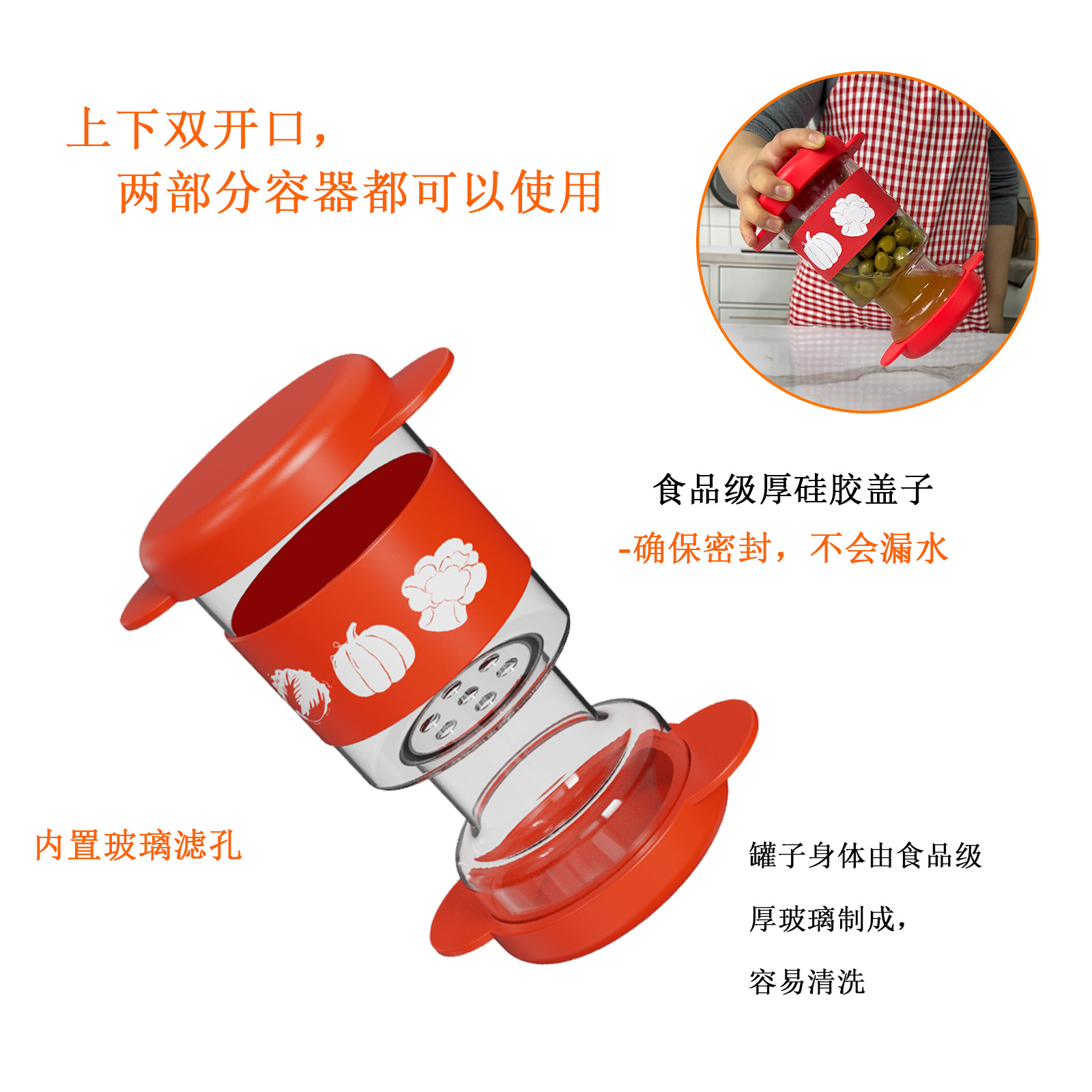 上下双开口，
两部分容器都可以使用

食品级厚硅胶盖子
-确保密封，不会漏水

内置玻璃滤孔

罐子身体由食品级
厚玻璃制成，
容易清洗