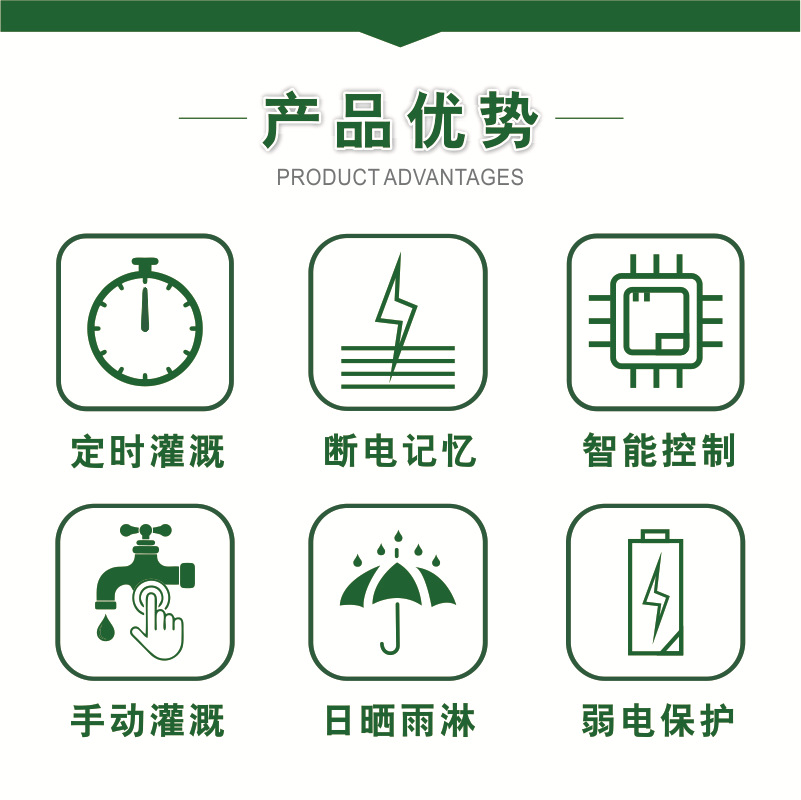 产品优势
PRODUCT ADVANTAGES

定时灌溉

断电记忆

智能控制

手动灌溉

日晒雨淋

弱电保护