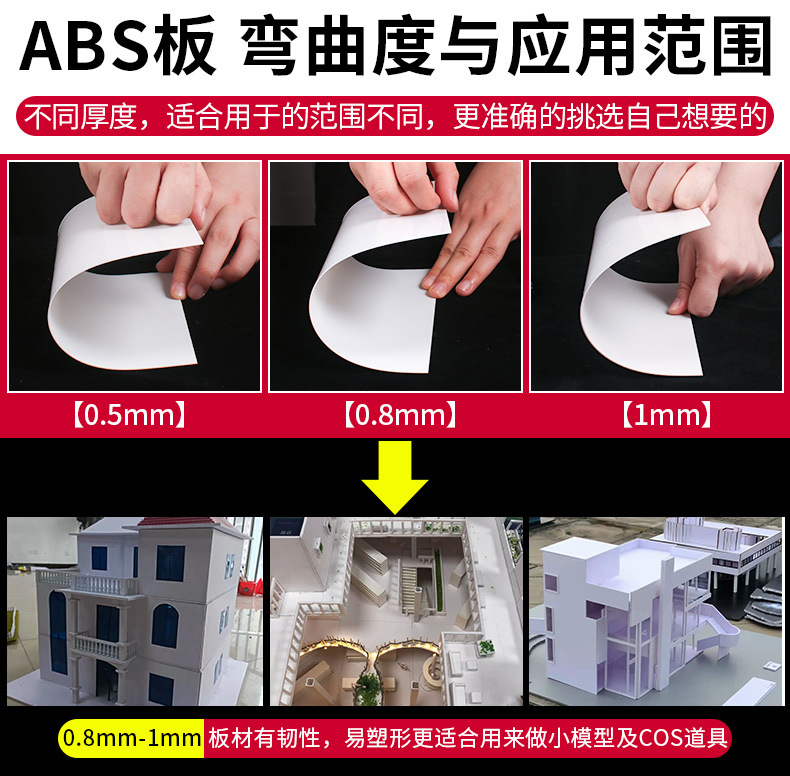 ABS板 弯曲度与应用范围

不同厚度，适合用于的范围不同，更准确的挑选自己想要的

【0.5mm】

【0.8mm】

【1mm】

0.8mm-1mm 板材有韧性，易塑形更适合用来做小模型及COS道具