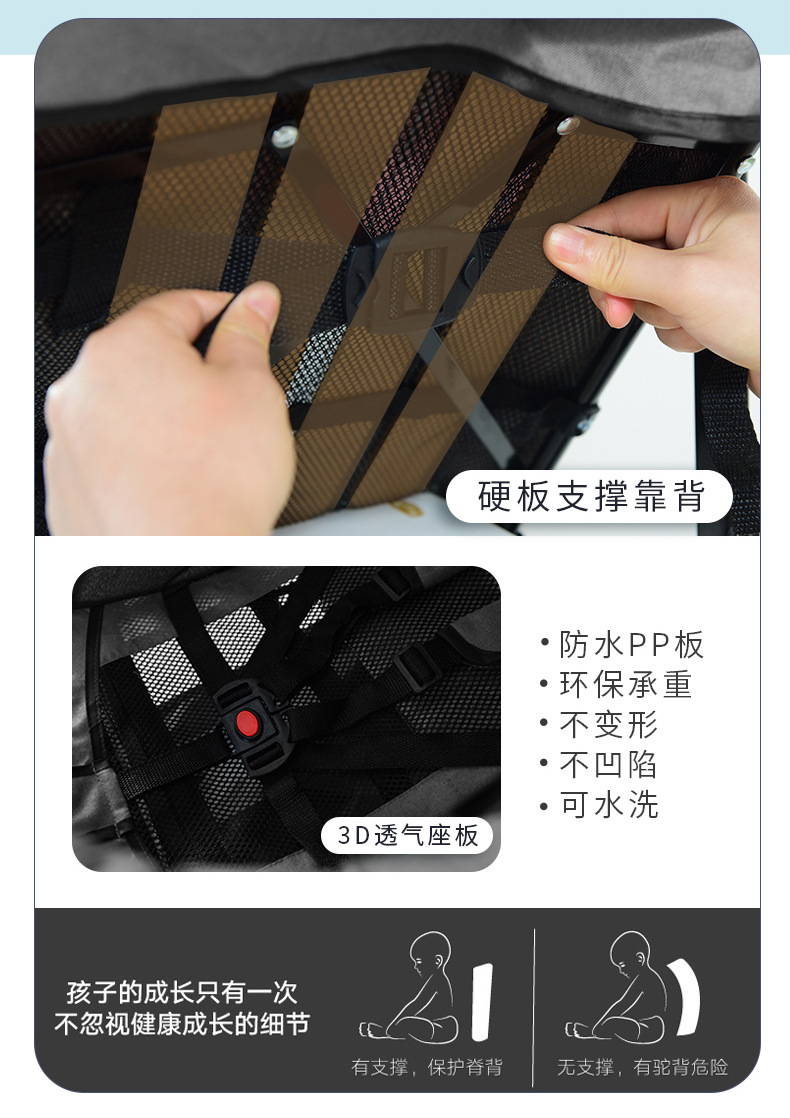 硬板支撑靠背

3D透气座板

• 防水PP板
• 环保承重
• 不变形
• 不凹陷
• 可水洗

孩子的成长只有一次
不忽视健康成长的细节

有支撑，保护脊背

无支撑，有驼背危险