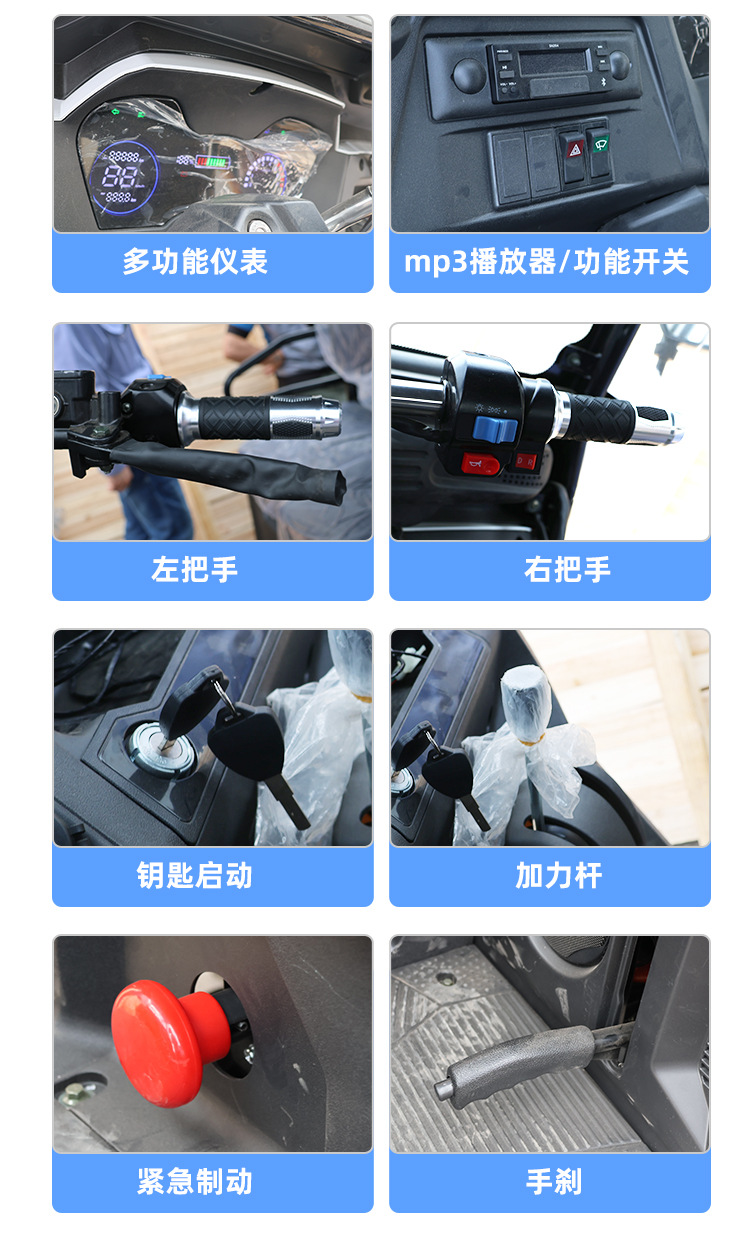 多功能仪表

mp3播放器/功能开关

左把手

右把手

钥匙启动

加力杆

紧急制动

手刹