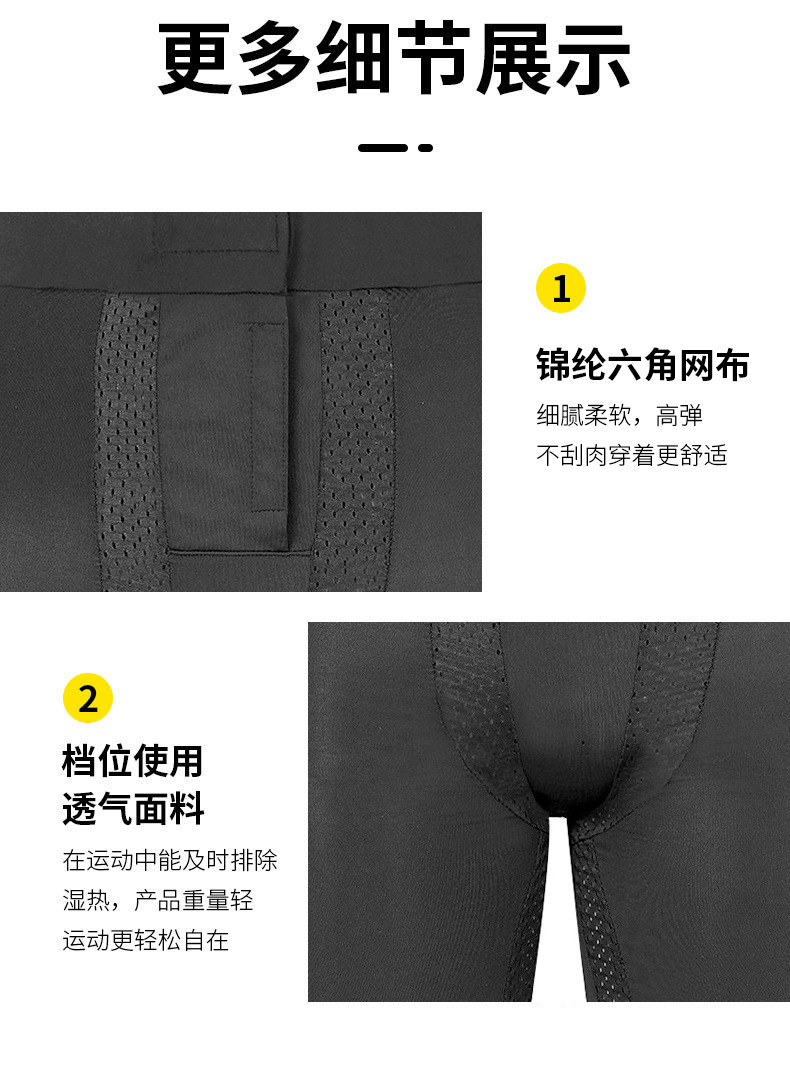 更多细节展示

1

锦纶六角网布

细腻柔软，高弹
不刮肉穿着更舒适

2

档位使用
透气面料

在运动中能及时排除
湿热，产品重量轻
运动更轻松自在