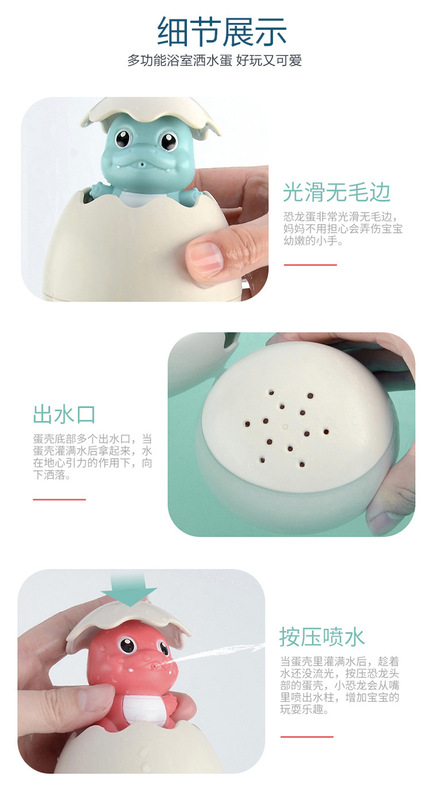 细节展示

多功能浴室洒水蛋 好玩又可爱

光滑无毛边

恐龙蛋非常光滑无毛边，妈妈不用担心会弄伤宝宝幼嫩的小手。

出水口

蛋壳底部多个出水口，当蛋壳灌满水后拿起来，水在地心引力的作用下，向下洒落。

按压喷水

当蛋壳里灌满水后，趁着水还没流光，按压恐龙头部的蛋壳，小恐龙会从嘴里喷出水柱，增加宝宝的玩耍乐趣。