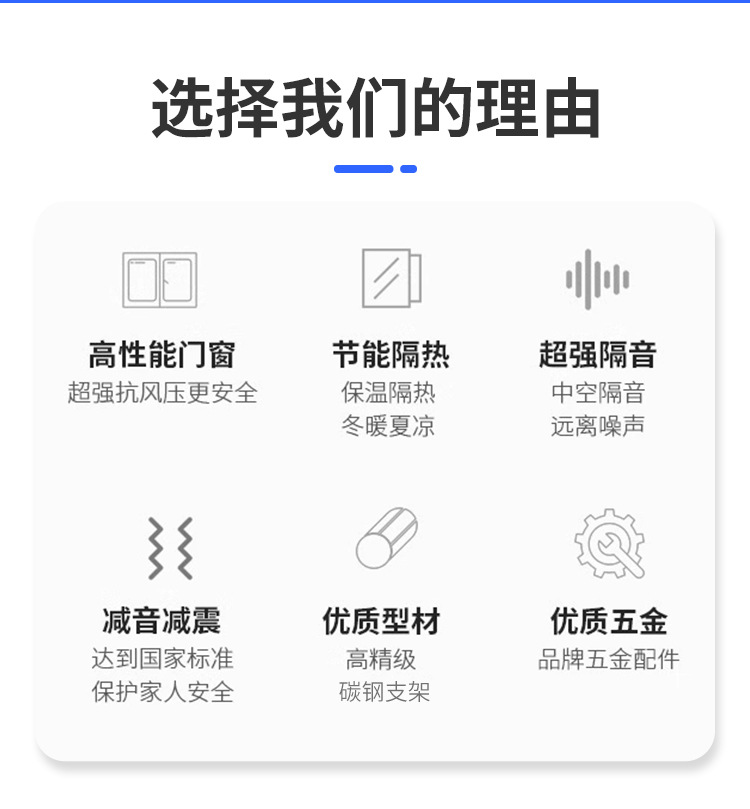 选择我们的理由

高性能门窗
超强抗风压更安全

节能隔热
保温隔热
冬暖夏凉

超强隔音
中空隔音
远离噪声

减音减震
达到国家标准
保护家人安全

优质型材
高精级
碳钢支架

优质五金
品牌五金配件