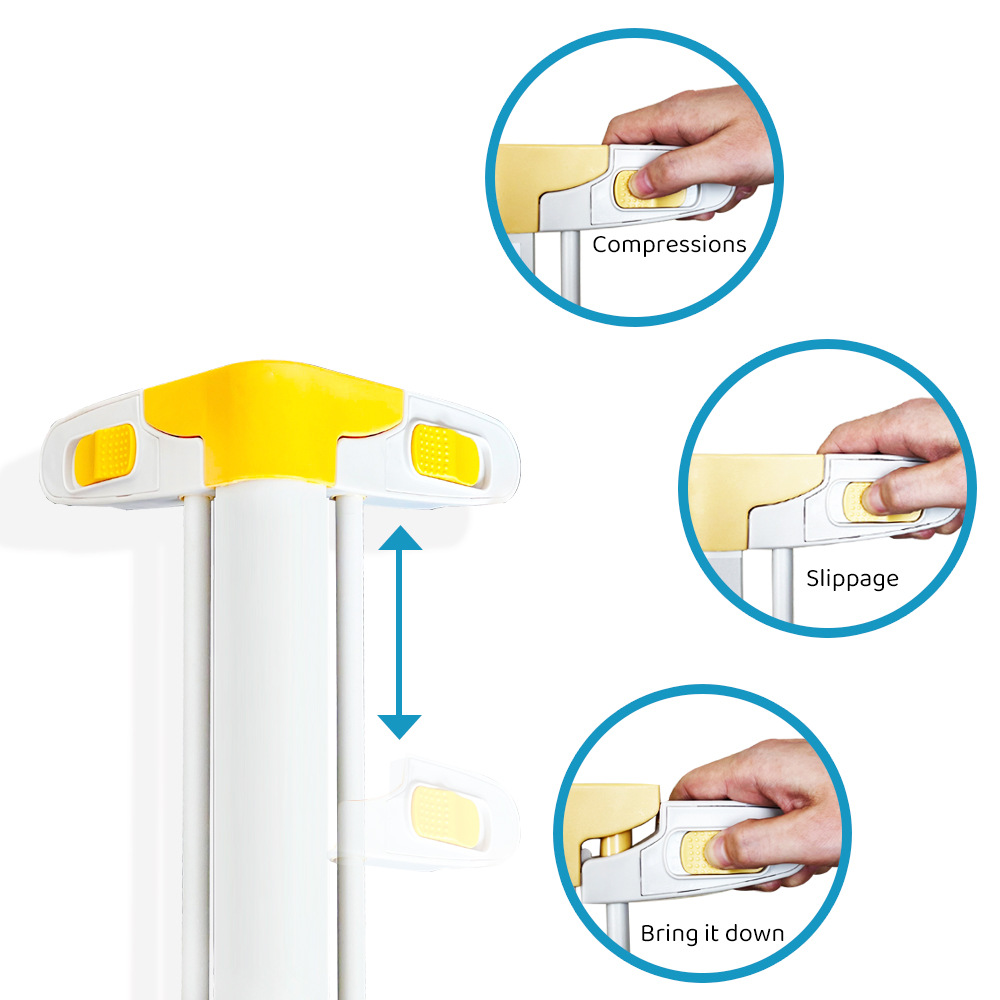 Compressions

Slippage

Bring it down