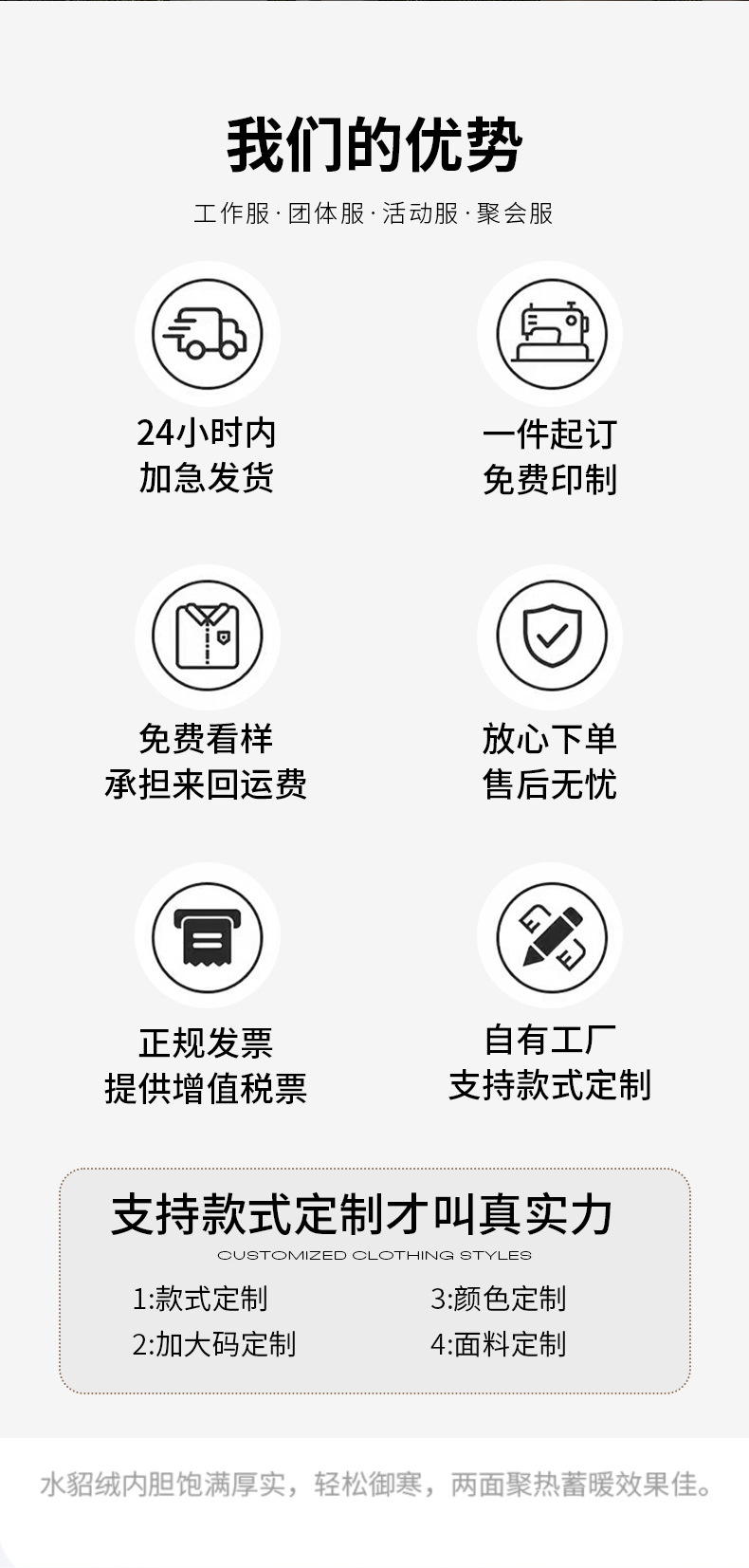 我们的优势

工作服·团体服·活动服·聚会服

24小时内
加急发货

一件起订
免费印制

免费看样
承担来回运费

放心下单
售后无忧

正规发票
提供增值税票

自有工厂
支持款式定制

支持款式定制才叫真实力

CUSTOMIZED CLOTHING STYLES

1:款式定制
2:加大码定制

3:颜色定制
4:面料定制

水貂绒内胆饱满厚实，轻松御寒，两面聚热蓄暖效果佳。