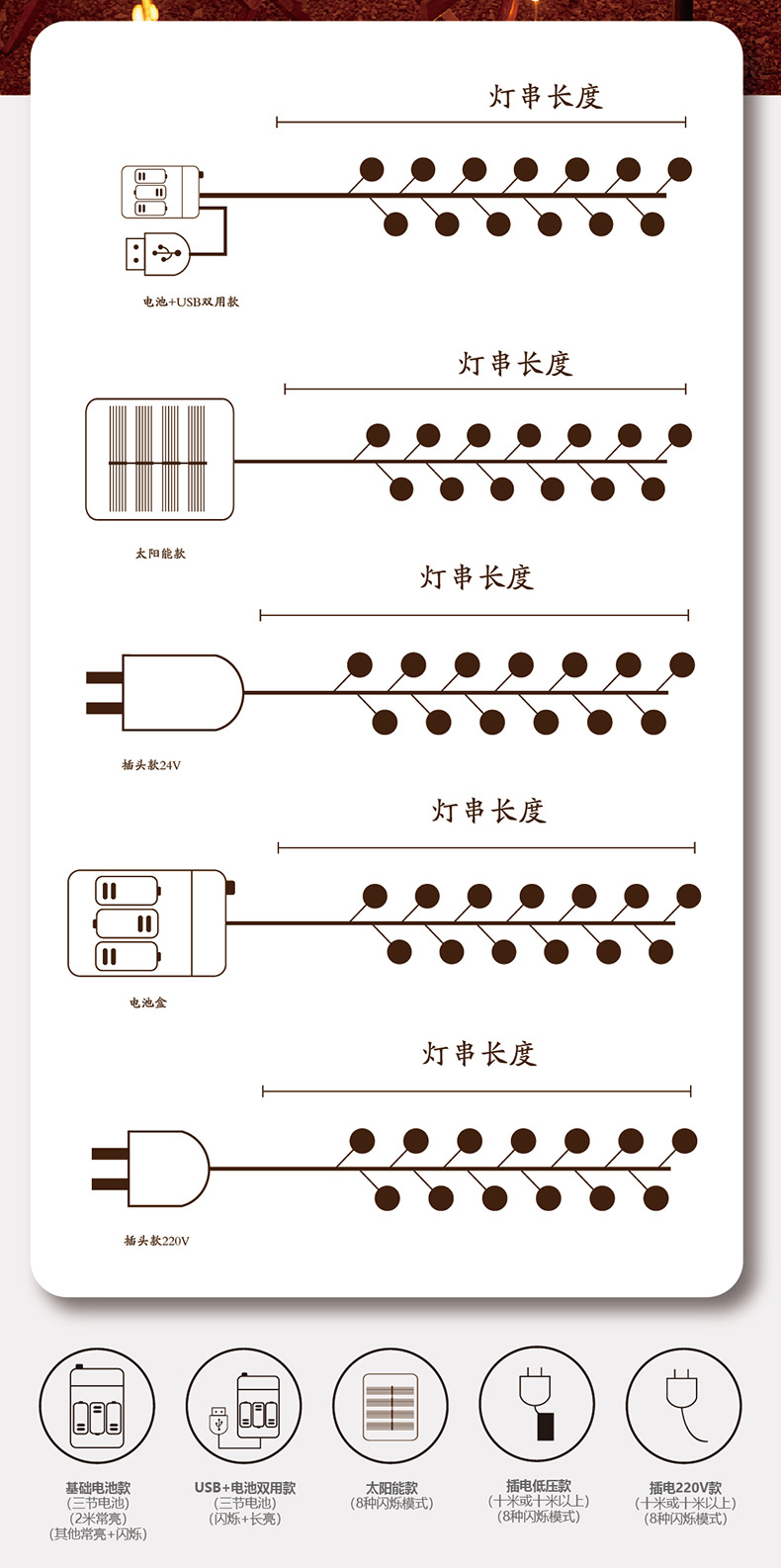 灯串长度

电池+USB双用款

灯串长度

太阳能款

灯串长度

插头款24V

灯串长度

电池盒

灯串长度

插头款220V

基础电池款
(三节电池)
(2米常亮)
(其他常亮+闪烁)

USB+电池双用款
(三节电池)
(闪烁+长亮)

太阳能款
(8种闪烁模式)

插电低压款
(十米或十米以上)
(8种闪烁模式)

插电220V款
(十米或十米以上)
(8种闪烁模式)