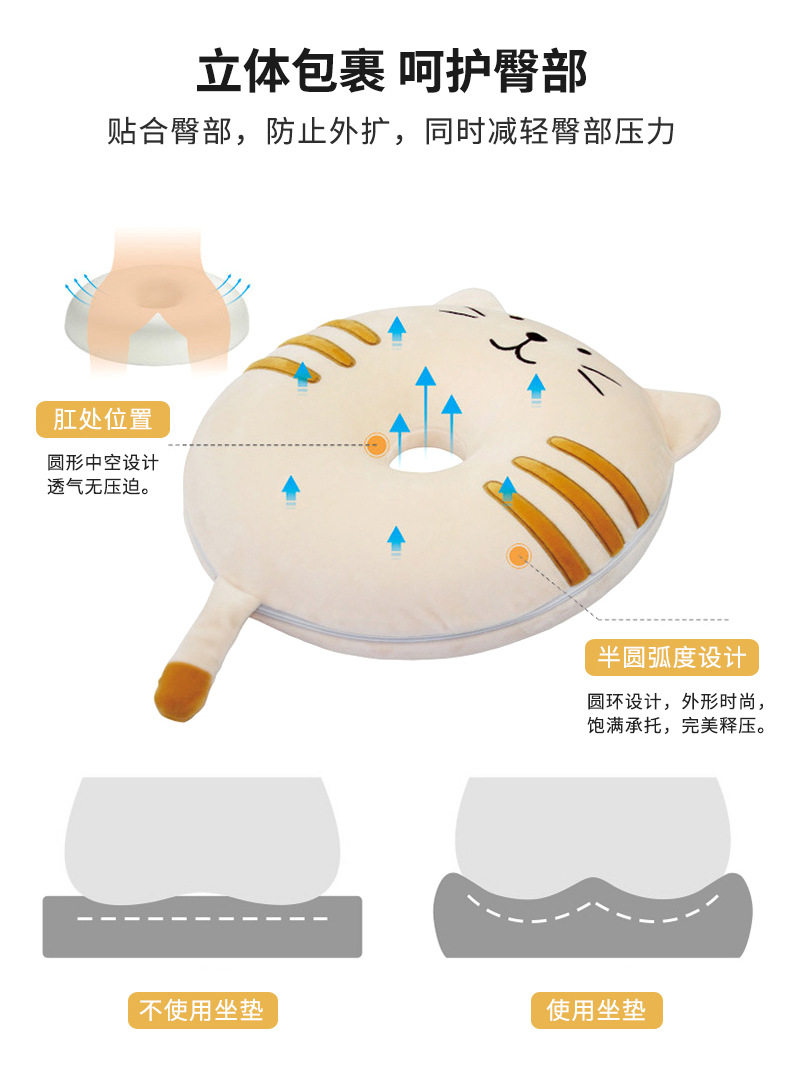 立体包裹 呵护臀部

贴合臀部，防止外扩，同时减轻臀部压力

肛处位置

圆形中空设计
透气无压迫。

半圆弧度设计

圆环设计，外形时尚，
饱满承托，完美释压。

不使用坐垫

使用坐垫