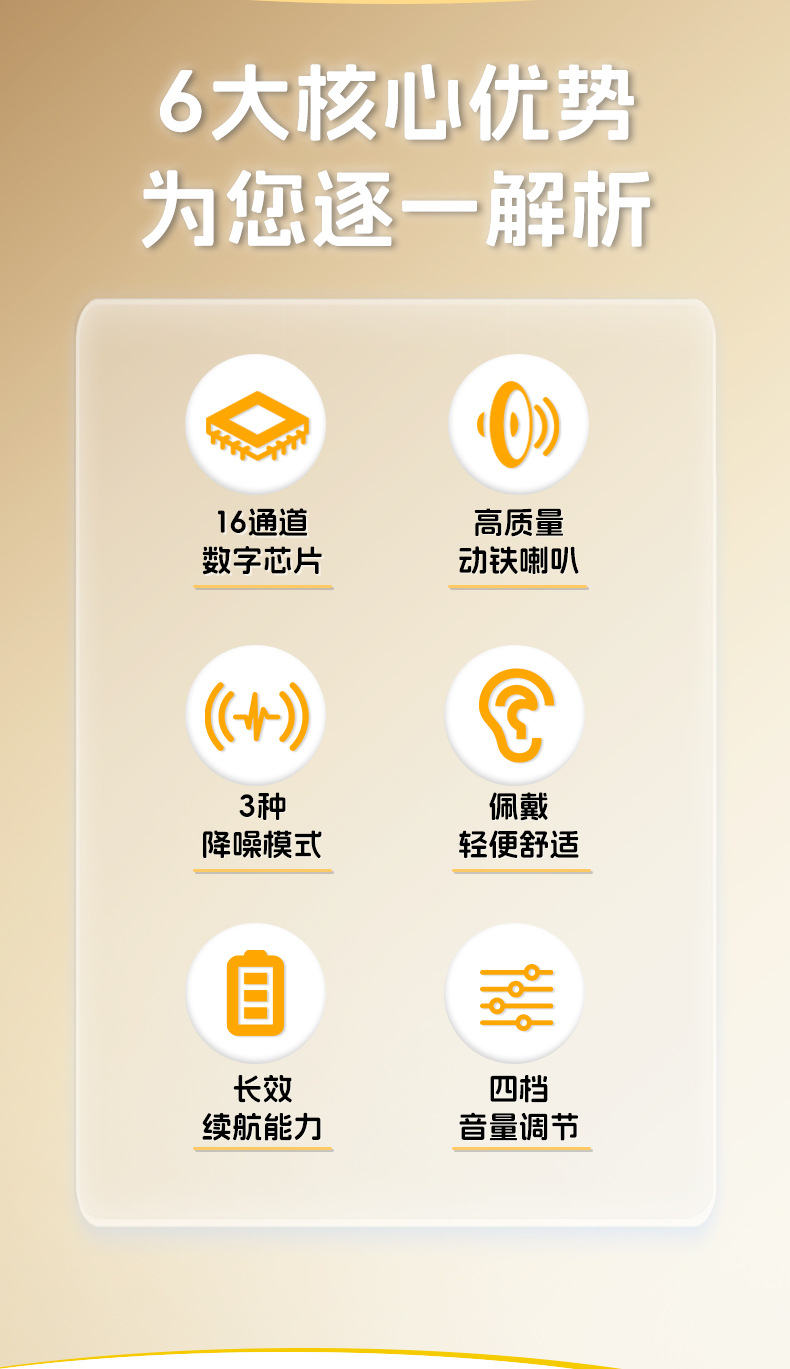 6大核心优势
为您逐一解析

16通道
数字芯片

高质量
动铁喇叭

3种
降噪模式

佩戴
轻便舒适

长效
续航能力

四档
音量调节