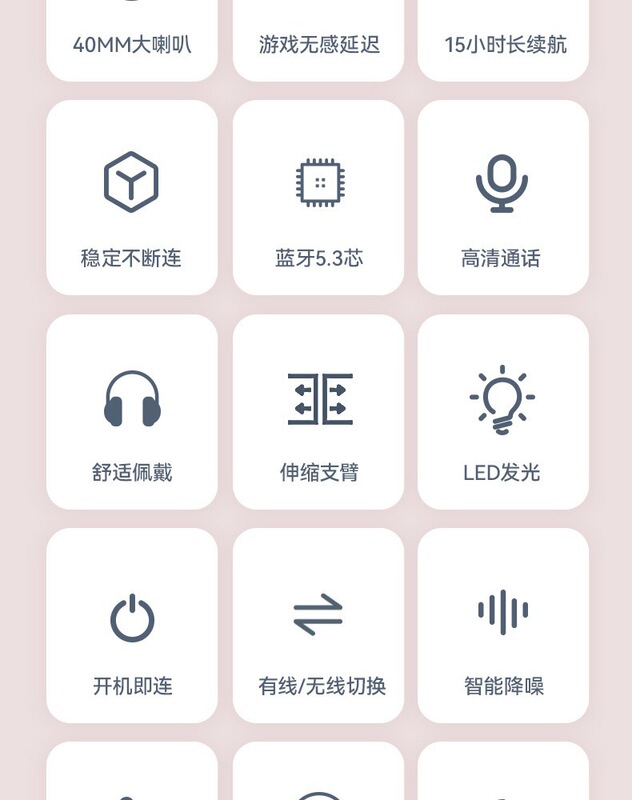 40MM大喇叭

游戏无感延迟

15小时长续航

稳定不断连

蓝牙5.3芯

高清通话

舒适佩戴

伸缩支臂

LED发光

开机即连

有线/无线切换

智能降噪