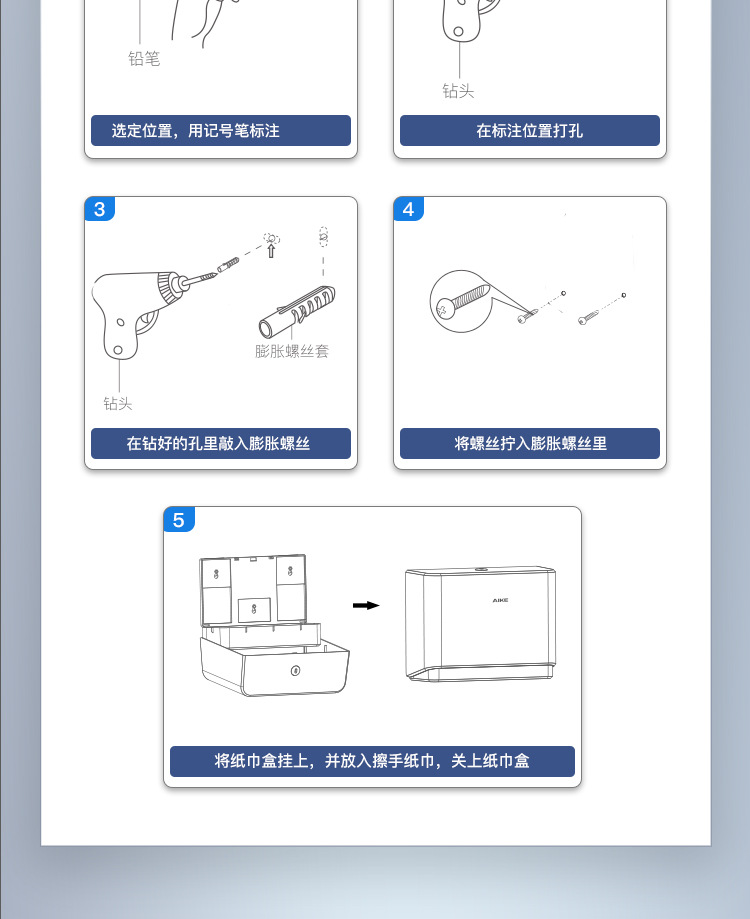 铅笔

选定位置，用记号笔标注

钻头

在标注位置打孔

3

膨胀螺丝套

钻头

在钻好的孔里敲入膨胀螺丝

4

将螺丝拧入膨胀螺丝里

5

AIKE

将纸巾盒挂上，并放入擦手纸巾，关上纸巾盒