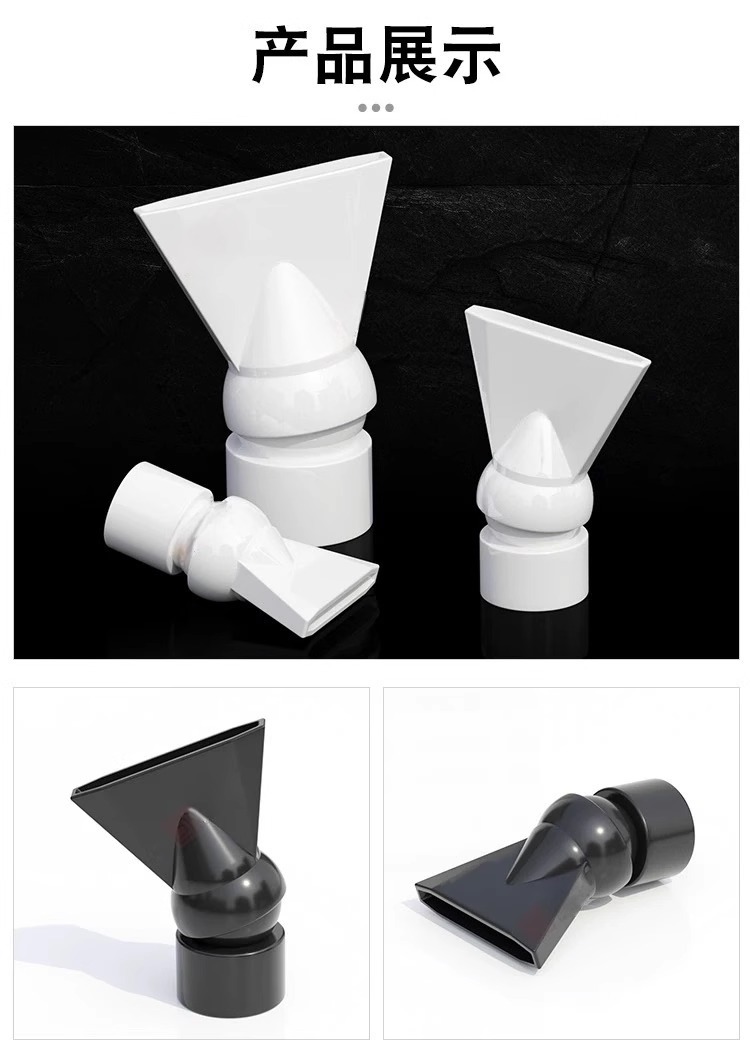 产品展示