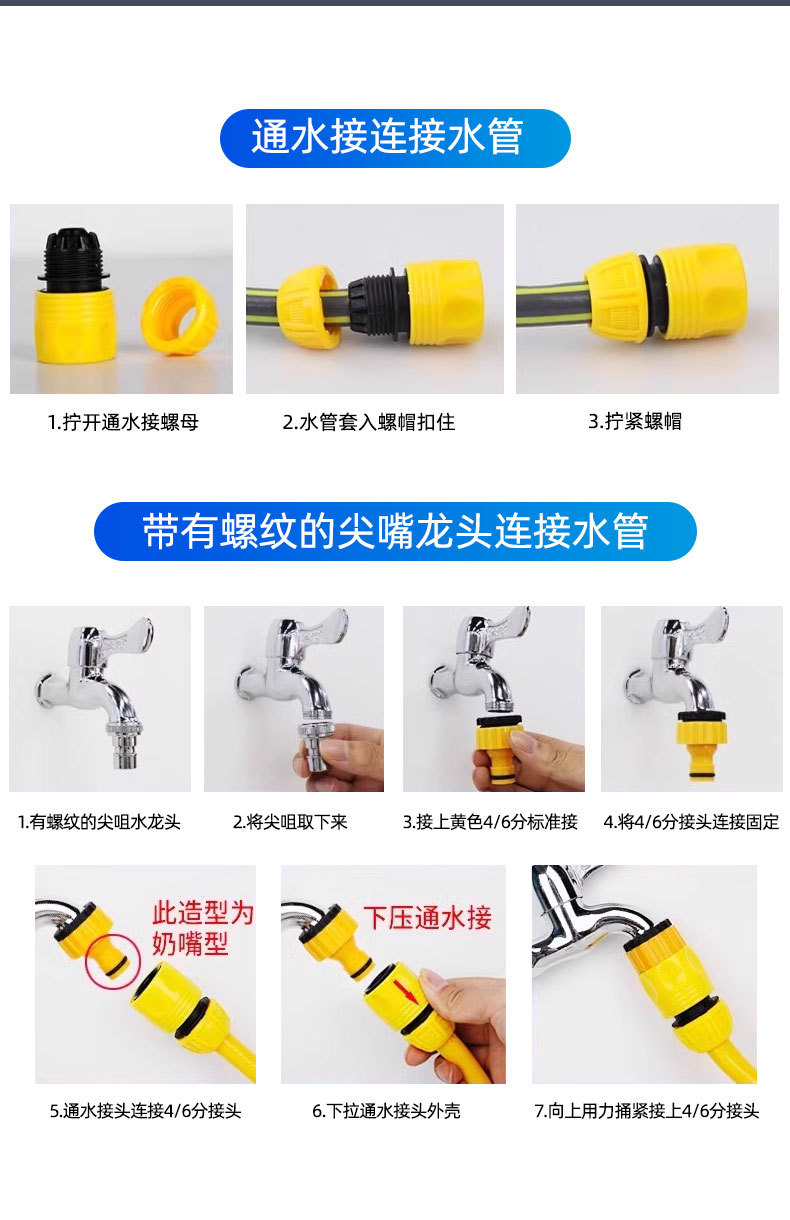 通水接连接水管

1.拧开通水接螺母

2.水管套入螺帽扣住

3.拧紧螺帽

带有螺纹的尖嘴龙头连接水管

1.有螺纹的尖咀水龙头

2.将尖咀取下来

3.接上黄色4/6分标准接

4.将4/6分接头连接固定

此造型为奶嘴型

下压通水接

5.通水接头连接4/6分接头

6.下拉通水接头外壳

7.向上用力捅紧接上4/6分接头