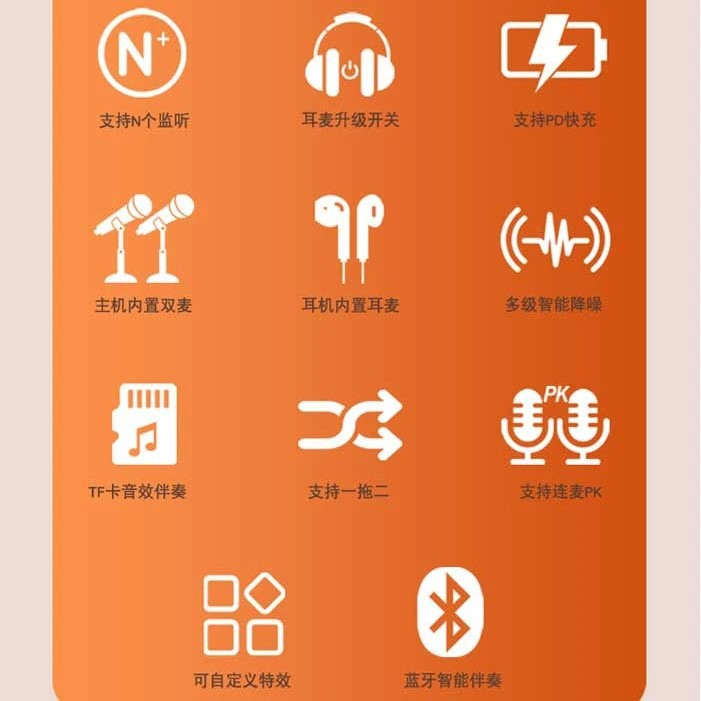 N+

支持N个监听

耳麦升级开关

支持PD快充

主机内置双麦

耳机内置耳麦

多级智能降噪

TF卡音效伴奏

支持一拖二

PK

支持连麦PK

可自定义特效

蓝牙智能伴奏