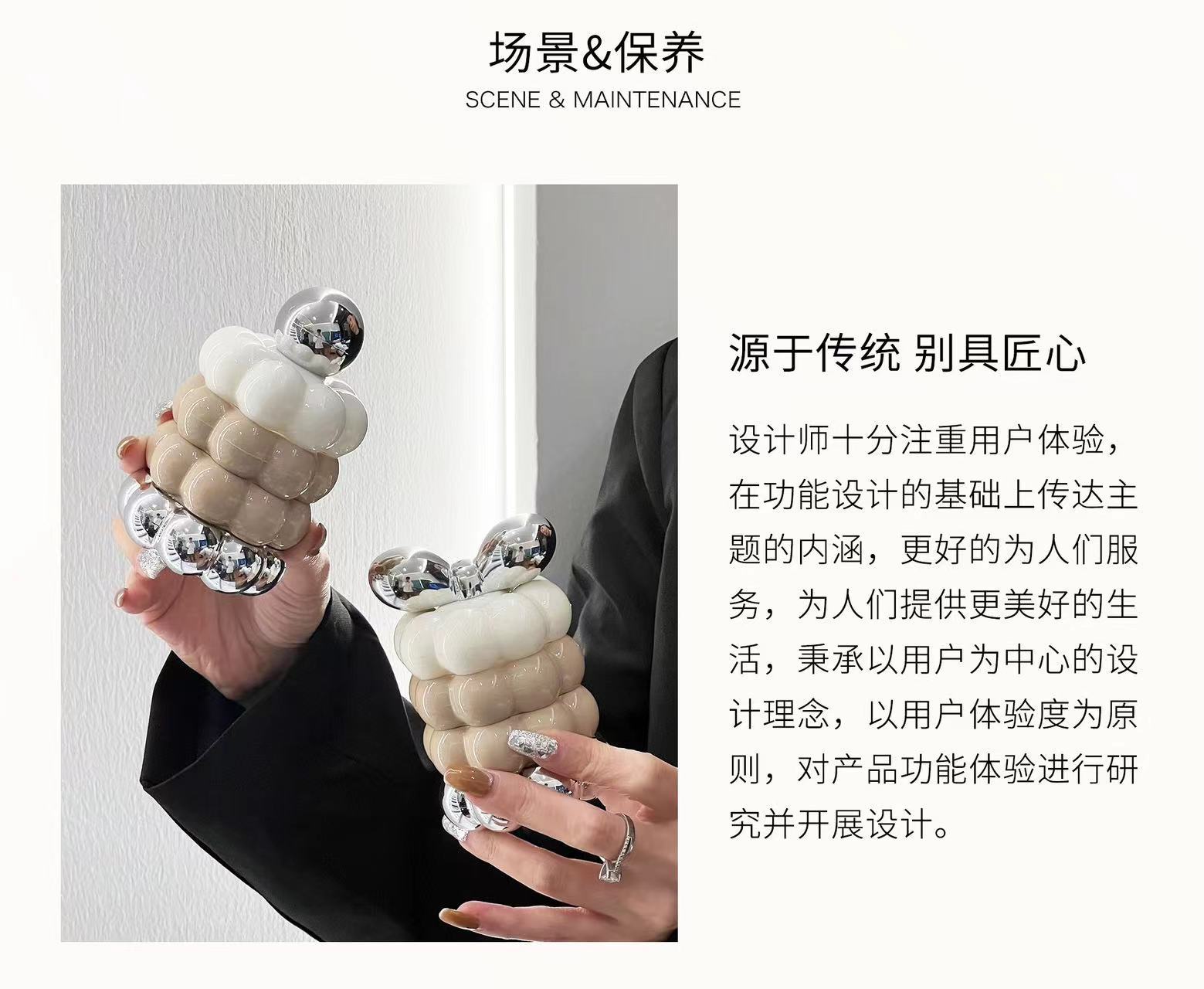 场景&保养
SCENE & MAINTENANCE

源于传统 别具匠心

设计师十分注重用户体验，在功能设计的基础上传达主题的内涵，更好的为人们服务，为人们提供更美好的生活，秉承以用户为中心的设计理念，以用户体验度为原则，对产品功能体验进行研究并开展设计。