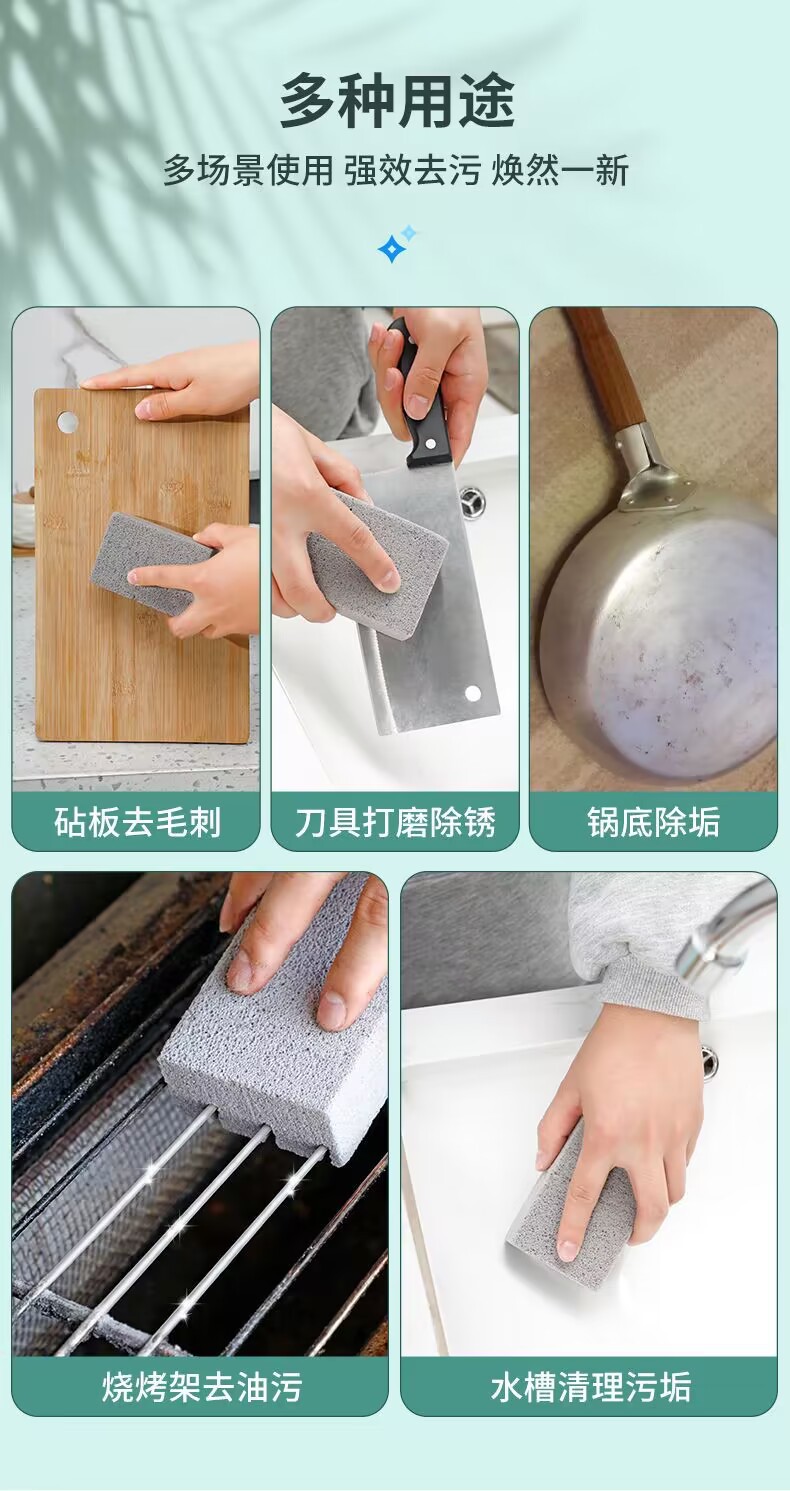 多种用途

多场景使用 强效去污 焕然一新

砧板去毛刺

刀具打磨除锈

锅底除垢

烧烤架去油污

水槽清理污垢