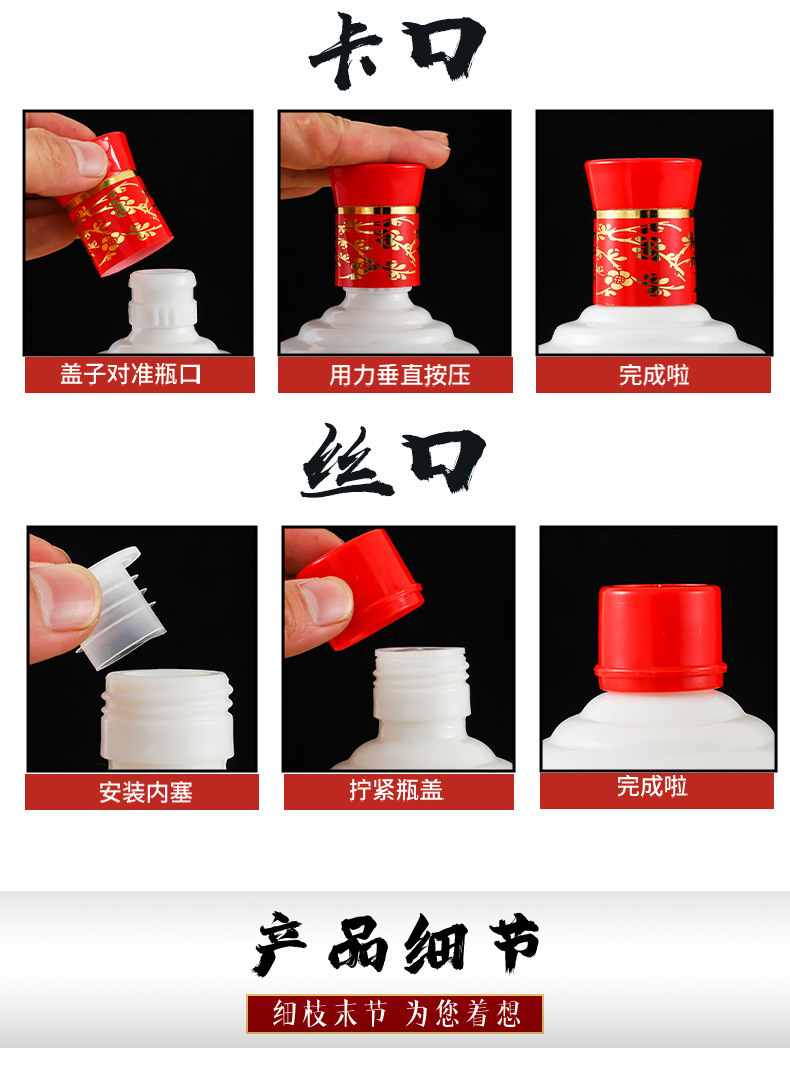 卡口

盖子对准瓶口

用力垂直按压

完成啦

丝口

安装内塞

拧紧瓶盖

完成啦

产品细节

细枝末节 为您着想