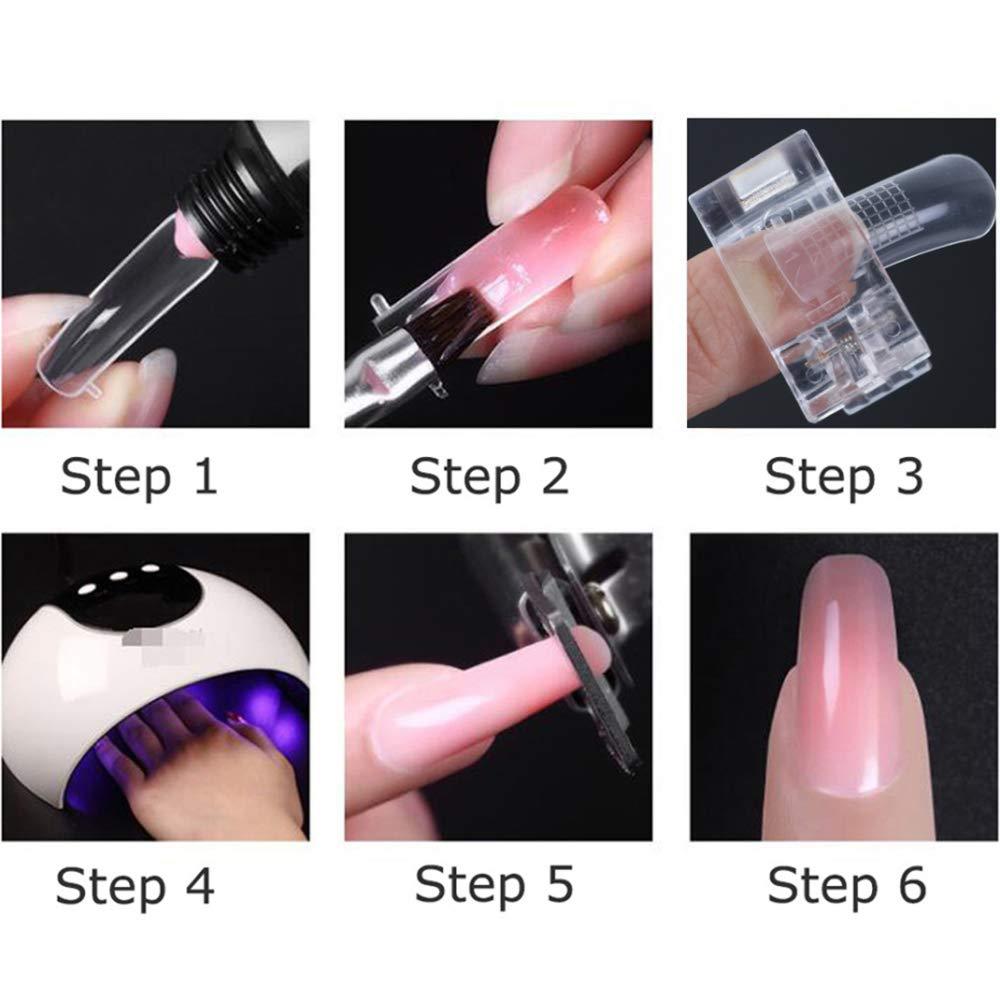 Step 1

Step 2

Step 3

Step 4

Step 5

Step 6