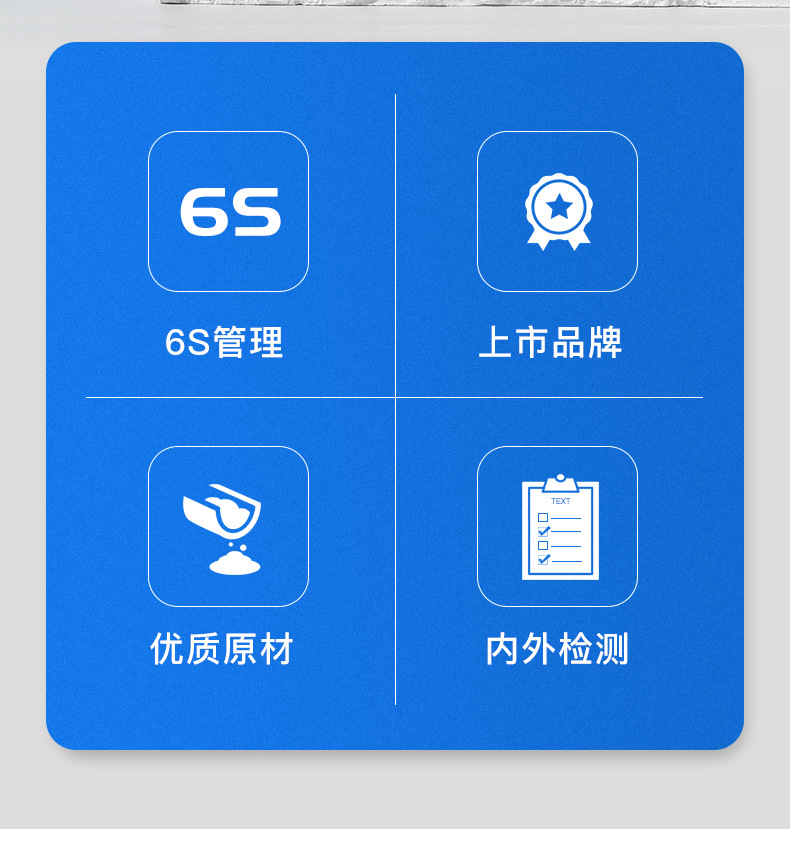 6S

6S管理

上市品牌

优质原材

TEXT

内外检测