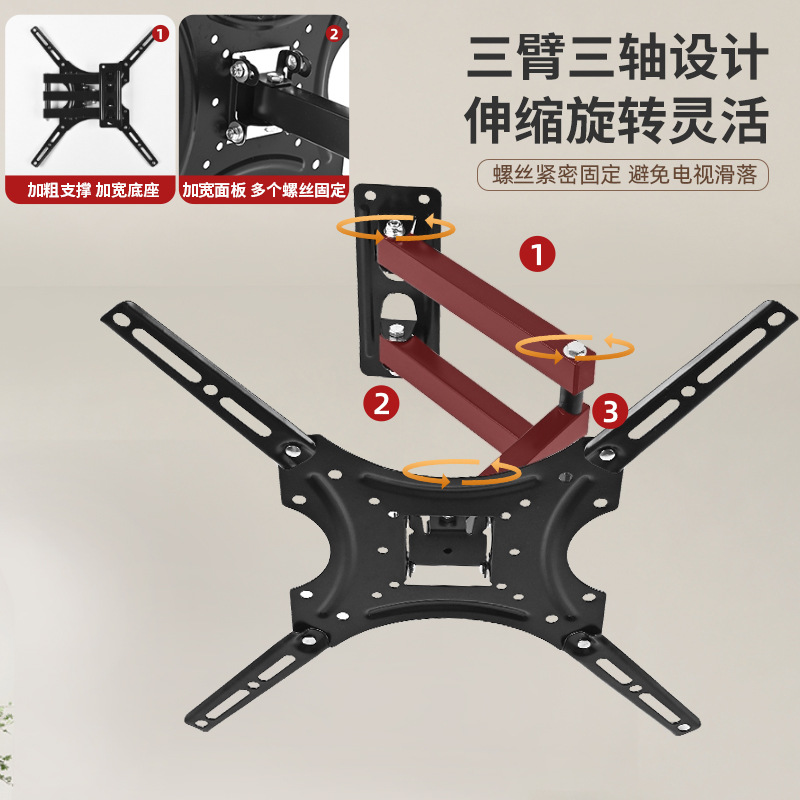 1
加粗支撑 加宽底座

2
加宽面板 多个螺丝固定

三臂三轴设计
伸缩旋转灵活

螺丝紧密固定 避免电视滑落

1

2

3