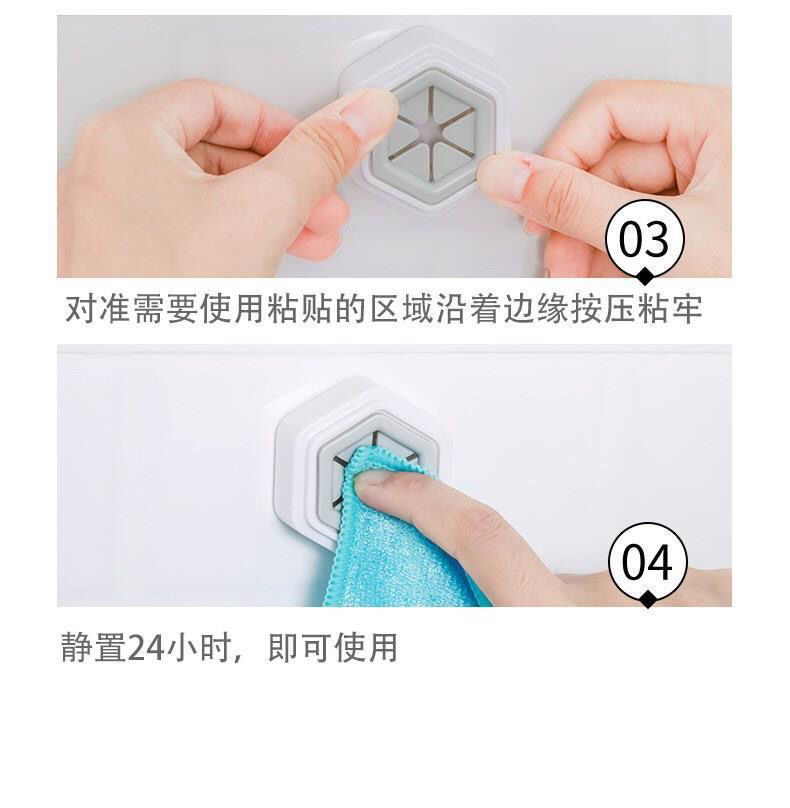 03

对准需要使用粘贴的区域沿着边缘按压粘牢

04

静置24小时，即可使用