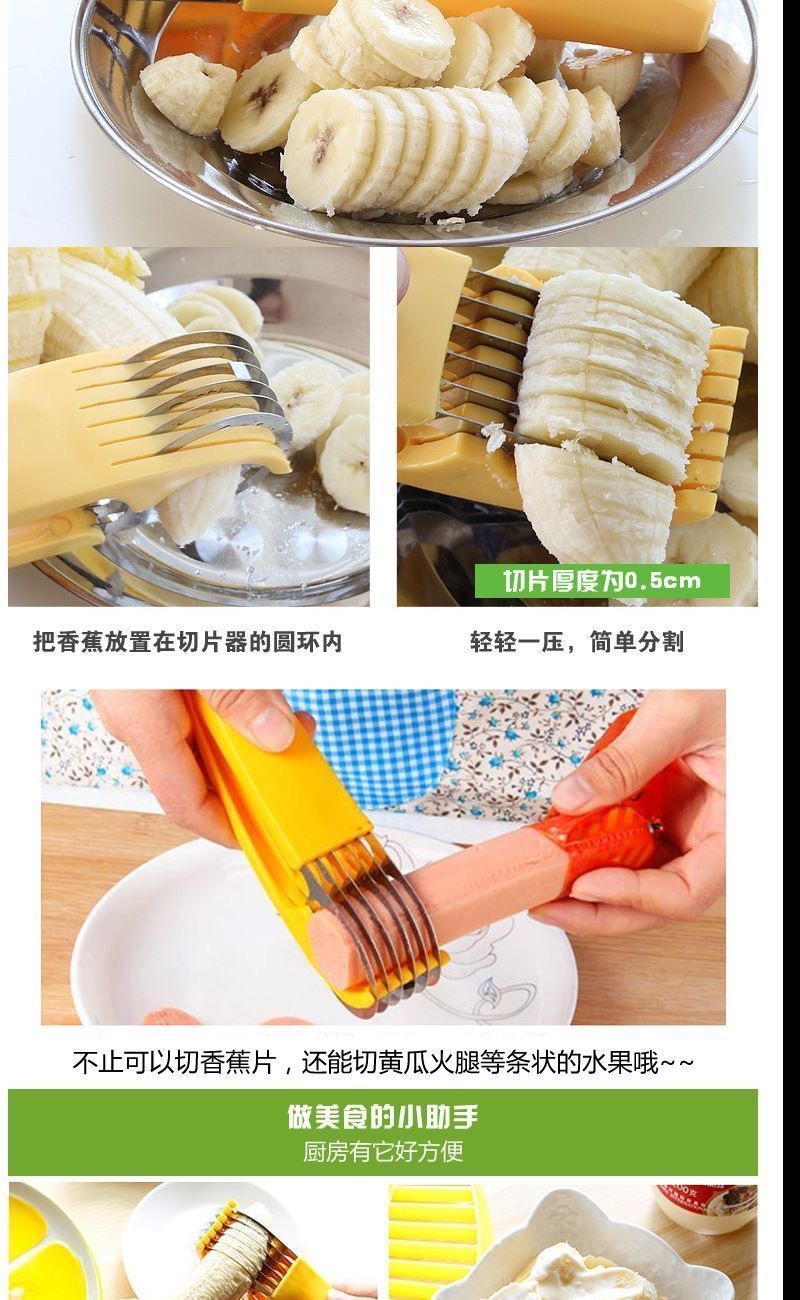 切片厚度为0.5cm

把香蕉放置在切片器的圆环内

轻轻一压，简单分割

不止可以切香蕉片，还能切黄瓜火腿等条状的水果哦~~

做美食的小助手
厨房有它好方便