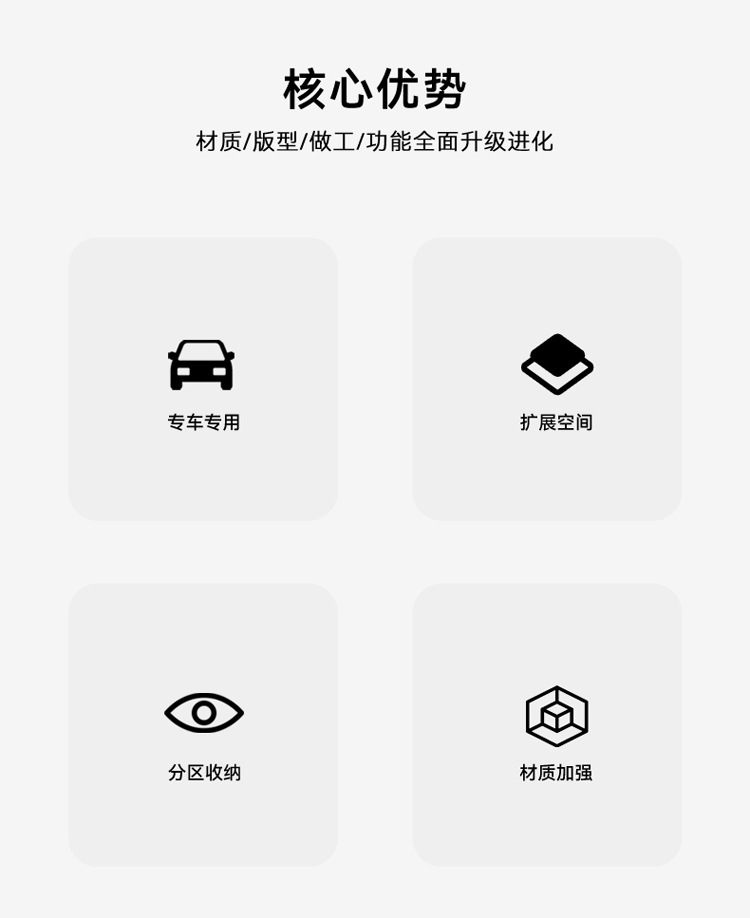 核心优势

材质/版型/做工/功能全面升级进化

专车专用

扩展空间

分区收纳

材质加强