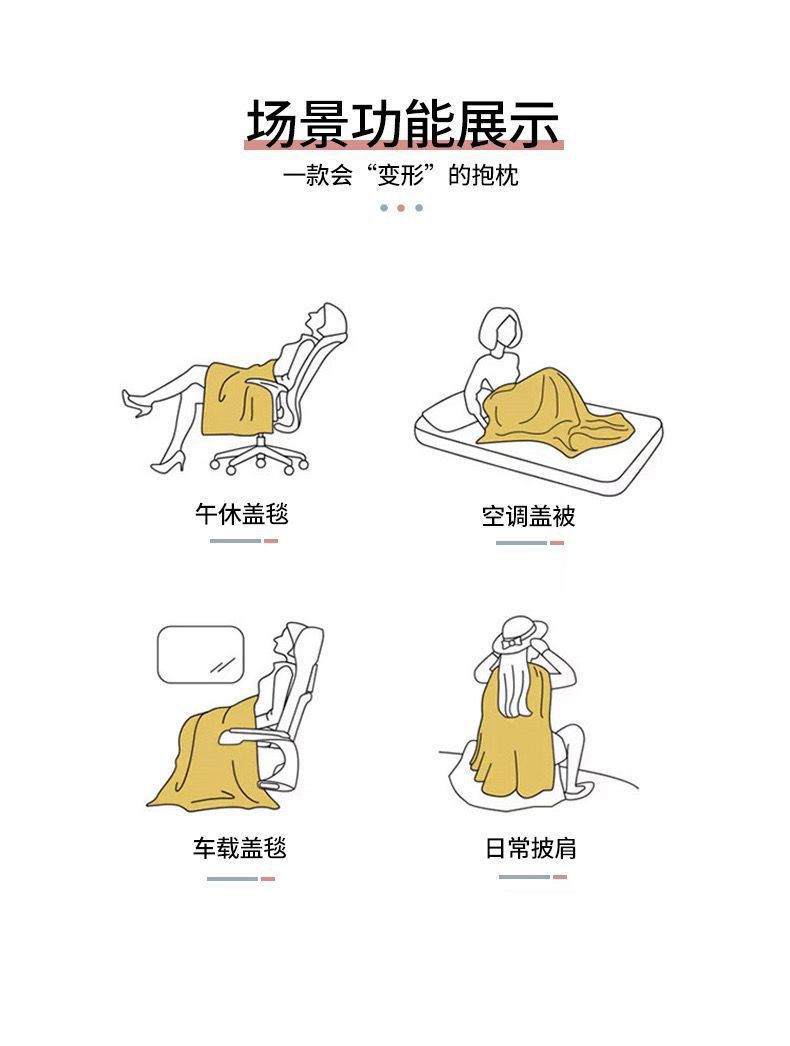 场景功能展示

一款会“变形”的抱枕

午休盖毯

空调盖被

车载盖毯

日常披肩