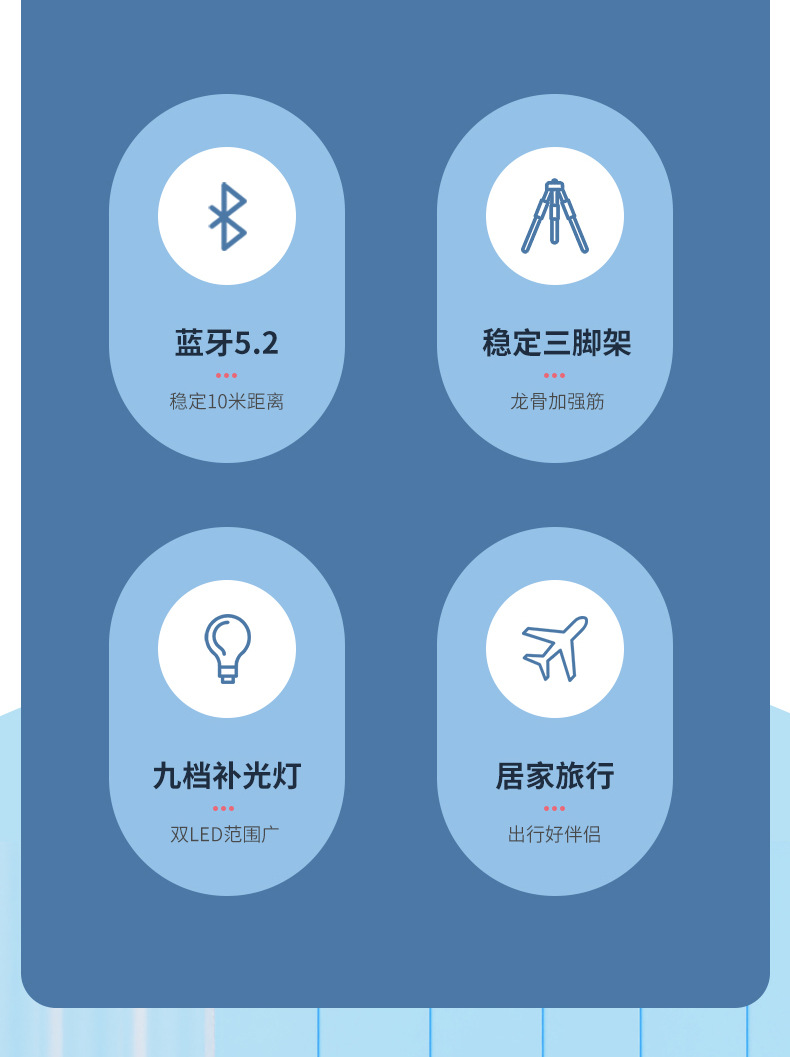 蓝牙5.2

稳定10米距离

稳定三脚架

龙骨加强筋

九档补光灯

双LED范围广

居家旅行

出行好伴侣