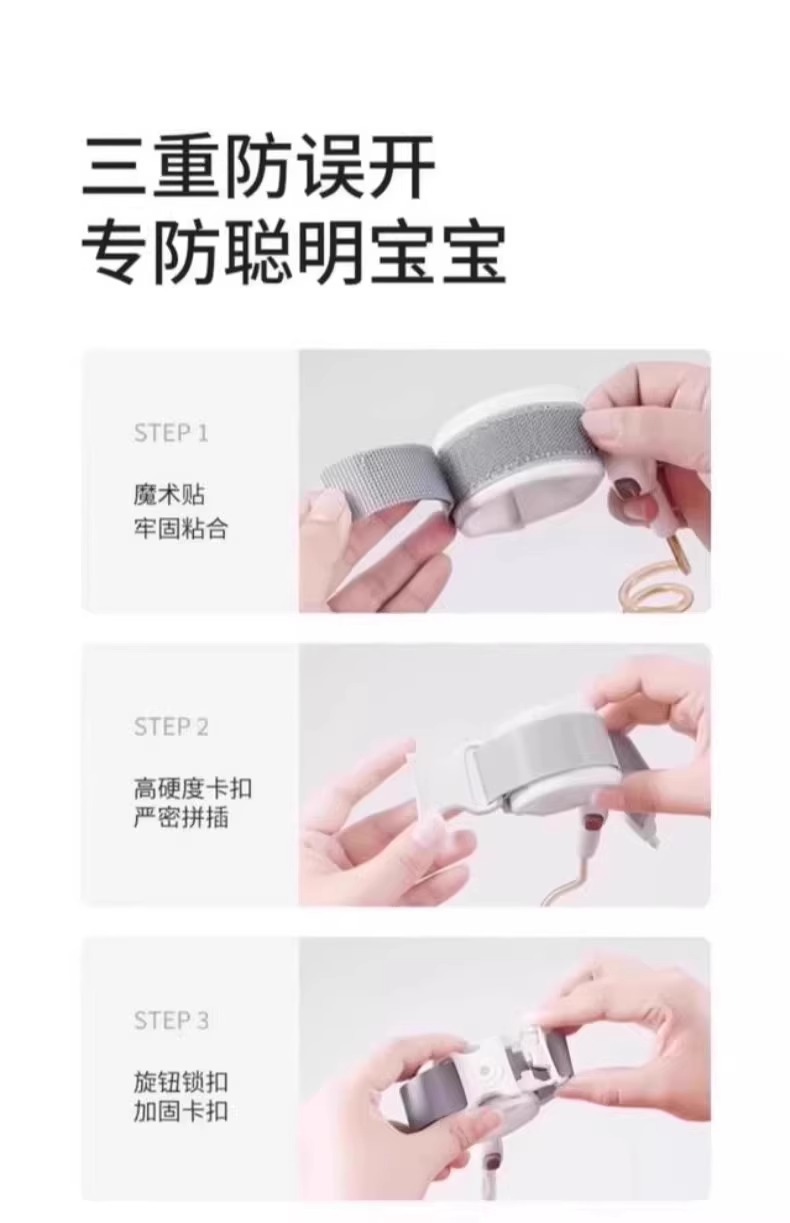 三重防误开
专防聪明宝宝

STEP 1

魔术贴
牢固粘合

STEP 2

高硬度卡扣
严密拼插

STEP 3

旋钮锁扣
加固卡扣