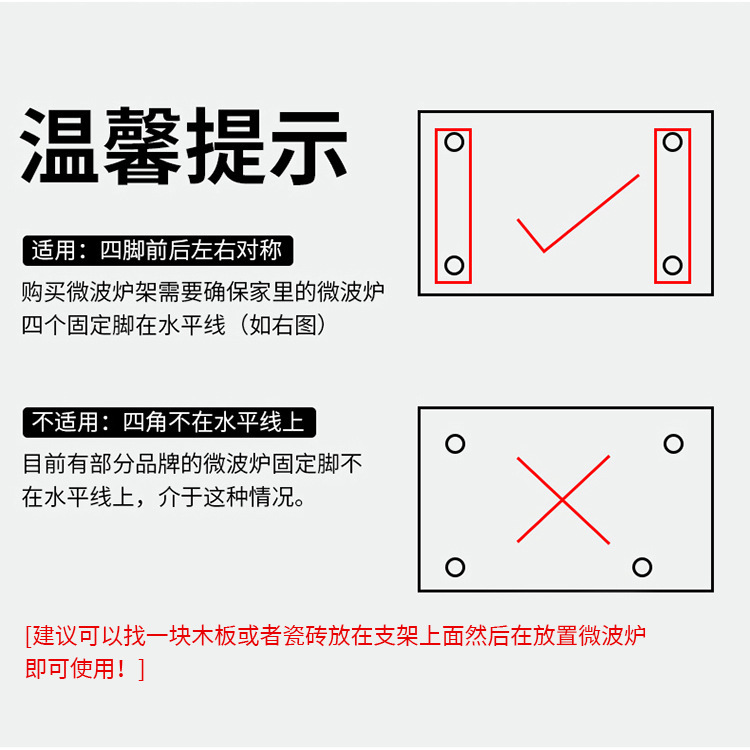 温馨提示

适用：四脚前后左右对称

购买微波炉架需要确保家里的微波炉四个固定脚在水平线（如右图）

不适用：四角不在水平线上

目前有部分品牌的微波炉固定脚不在水平线上，介于这种情况。

[建议可以找一块木板或者瓷砖放在支架上面然后在放置微波炉即可使用！]