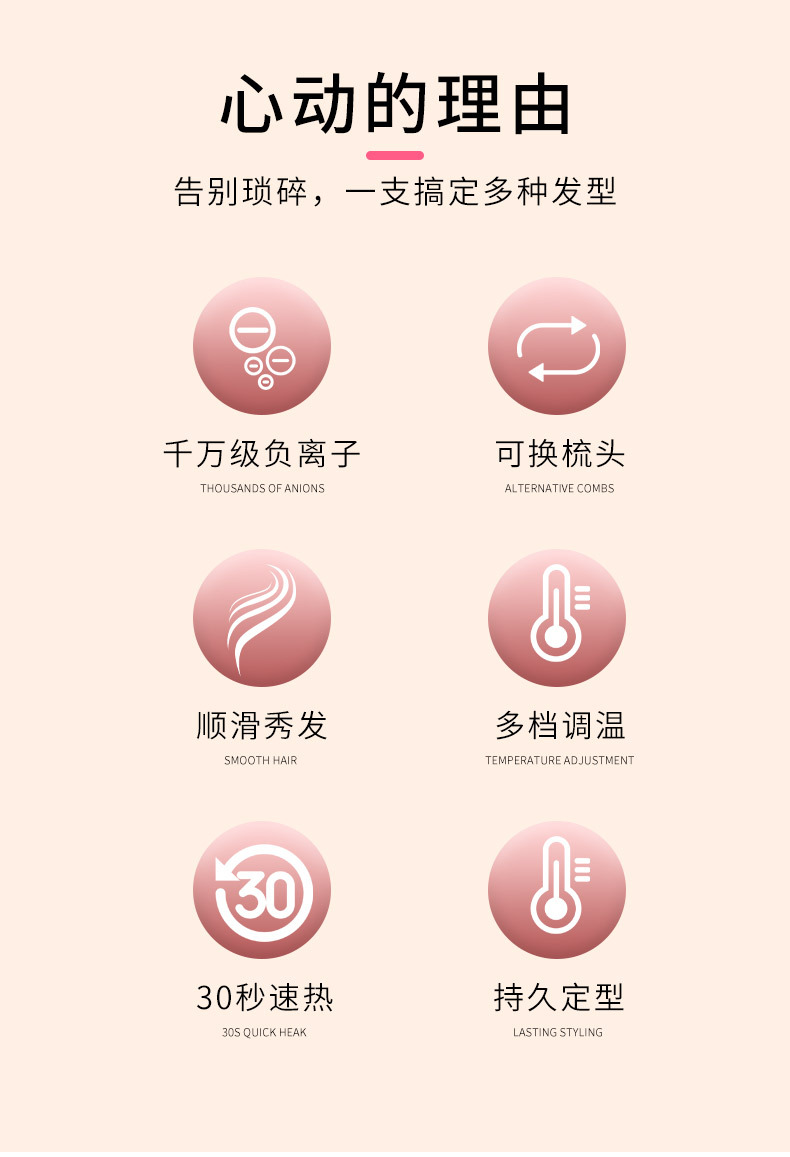 心动的理由

告别琐碎，一支搞定多种发型

千万级负离子
THOUSANDS OF ANIONS

可换梳头
ALTERNATIVE COMBS

顺滑秀发
SMOOTH HAIR

多档调温
TEMPERATURE ADJUSTMENT

30

30秒速热
30S QUICK HEAK

持久定型
LASTING STYLING