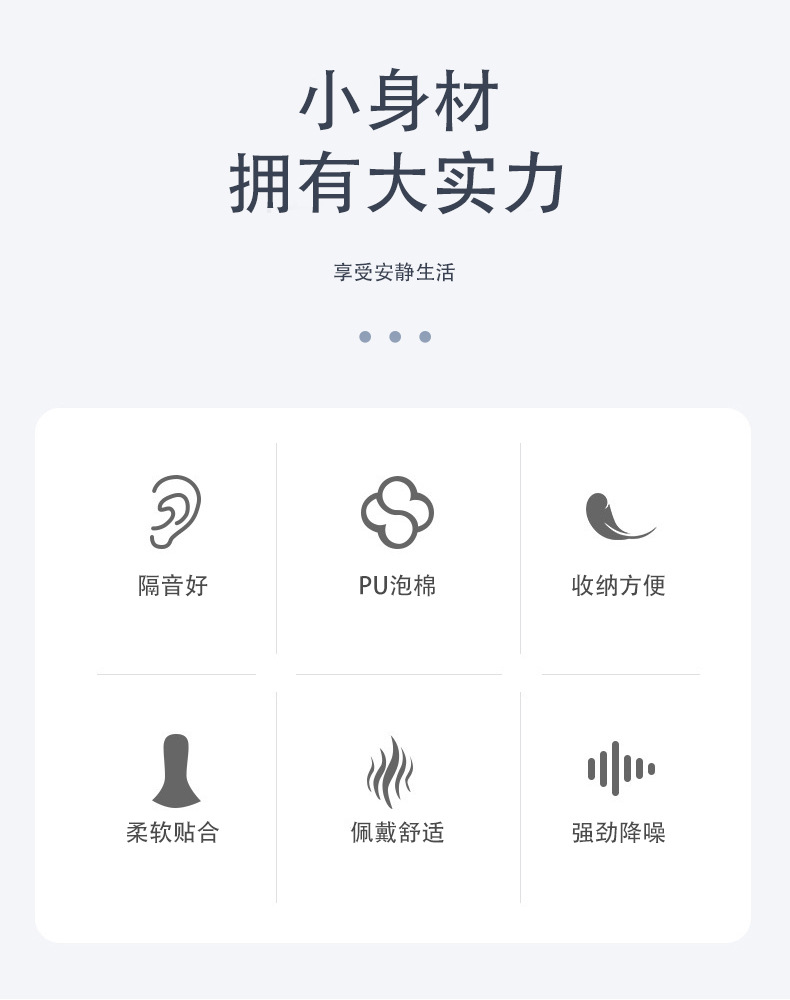 小身材
拥有大实力

享受安静生活

隔音好

PU泡棉

收纳方便

柔软贴合

佩戴舒适

强劲降噪