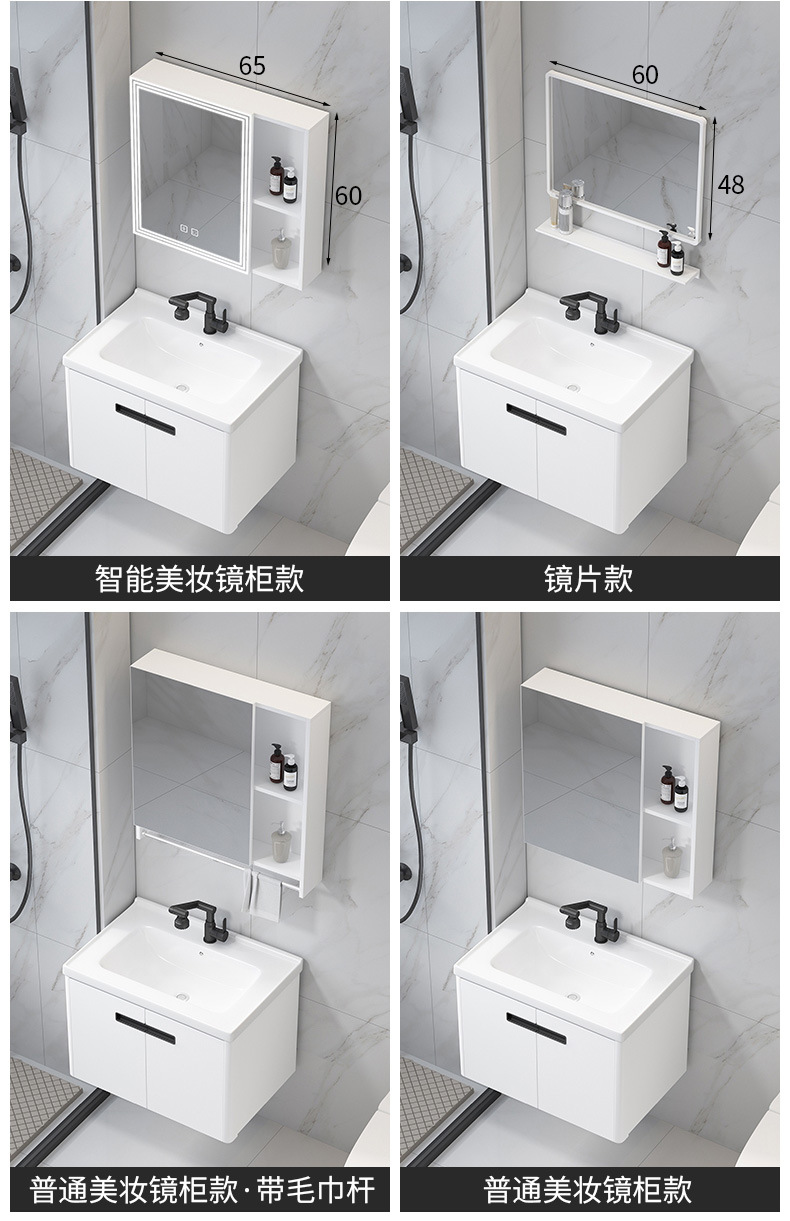 65

60

智能美妆镜柜款

60

48

镜片款

普通美妆镜柜款·带毛巾杆

普通美妆镜柜款