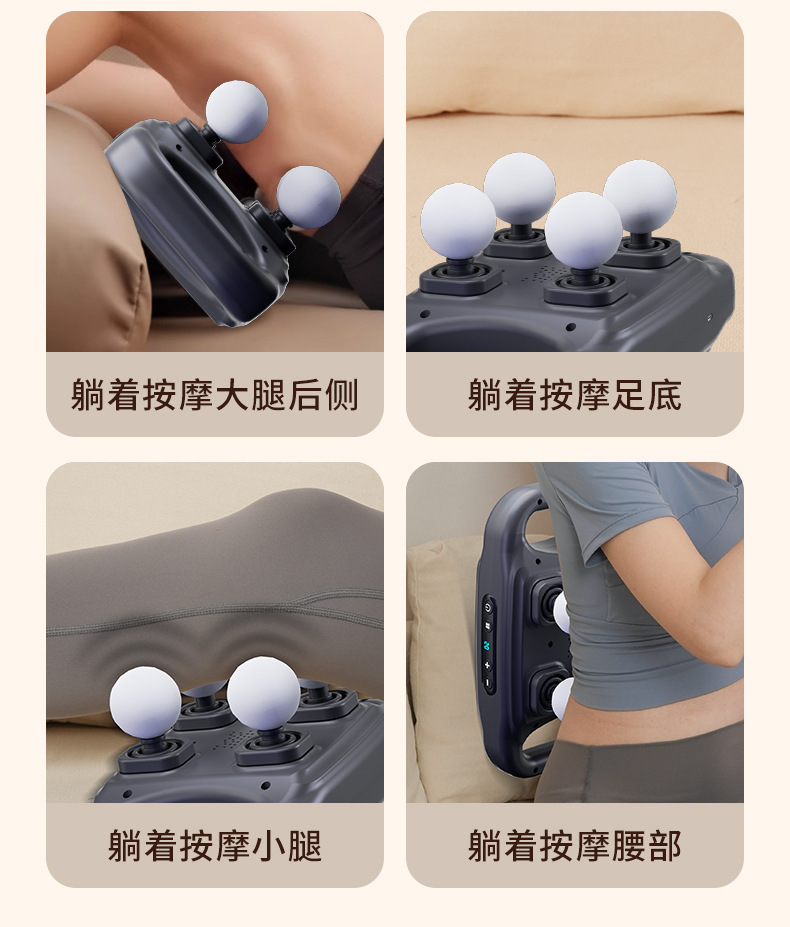 躺着按摩大腿后侧

躺着按摩足底

躺着按摩小腿

躺着按摩腰部