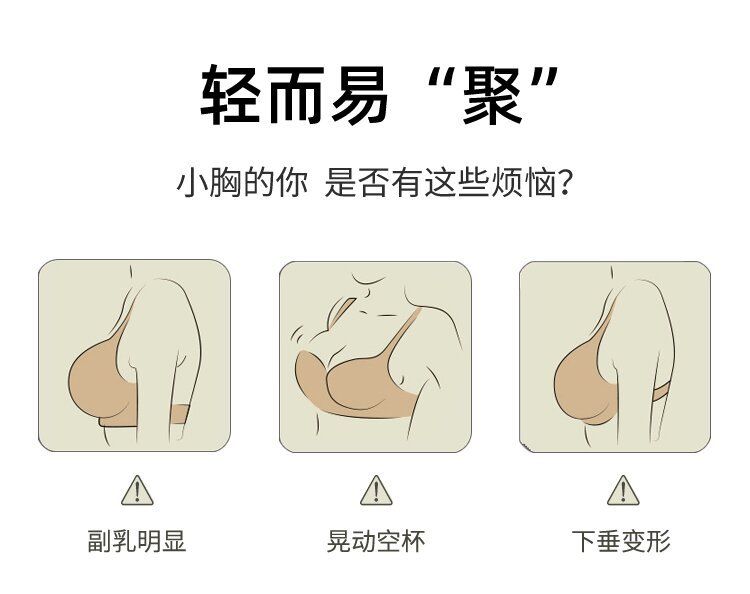 轻而易“聚”

小胸的你 是否有这些烦恼?

副乳明显

晃动空杯

下垂变形