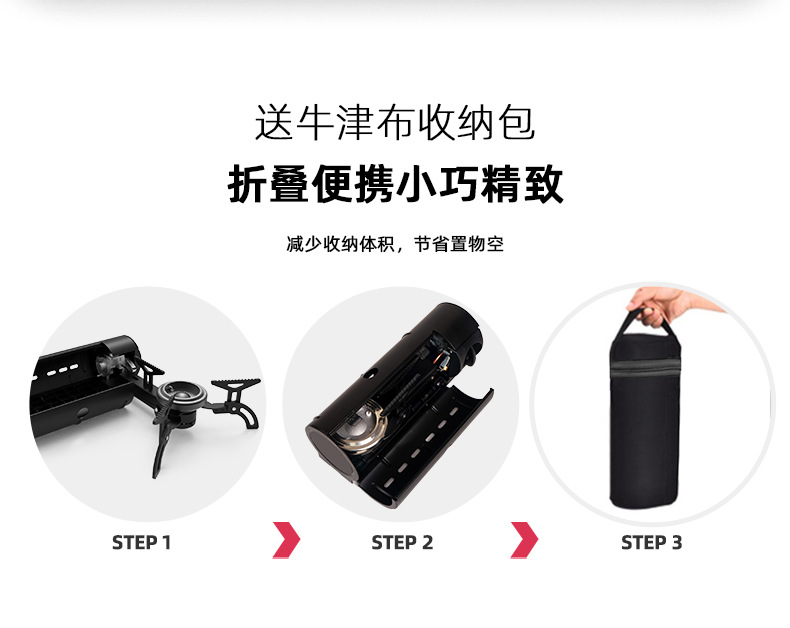 送牛津布收纳包

折叠便携小巧精致

减少收纳体积，节省置物空

STEP 1

STEP 2

STEP 3