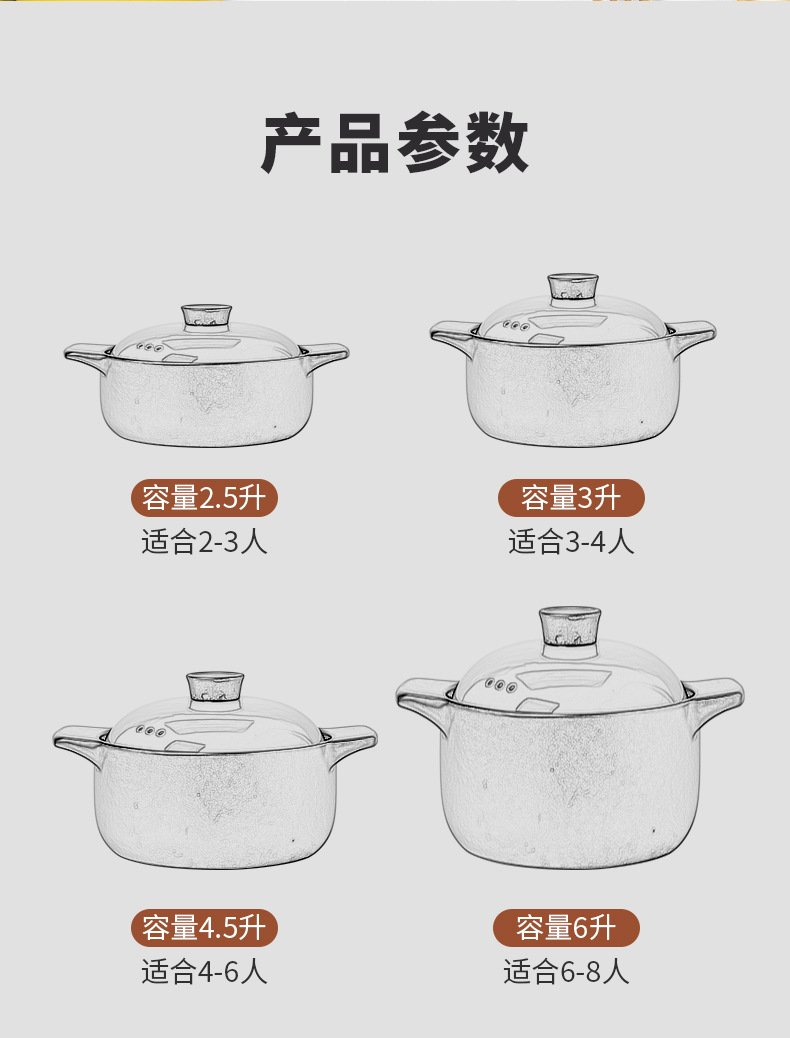 产品参数

容量2.5升
适合2-3人

容量3升
适合3-4人

容量4.5升
适合4-6人

容量6升
适合6-8人